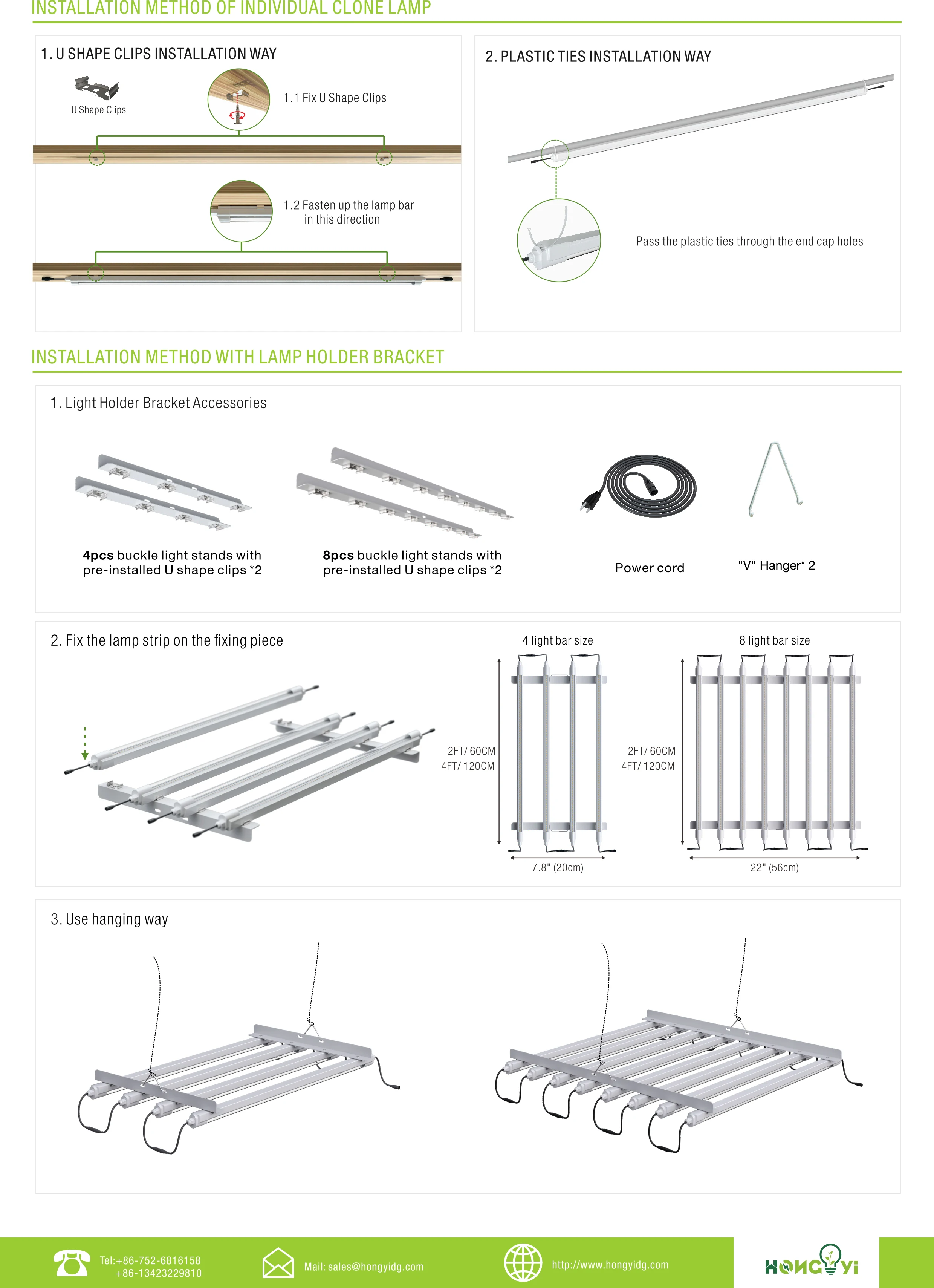 INSTALLATION METHOD OF INDIVIDUAL CLONE LAMP

1. U SHAPE CLIPS INSTALLATION WAY

U Shape Clips

1.1 Fix U Shape Clips

1.2 Fasten up the lamp bar in this direction

2. PLASTIC TIES INSTALLATION WAY

Pass the plastic ties through the end cap holes

INSTALLATION METHOD WITH LAMP HOLDER BRACKET

1. Light Holder Bracket Accessories

4pcs buckle light stands with pre-installed U shape clips *2

8pcs buckle light stands with pre-installed U shape clips *2

Power cord

"V" Hanger* 2

2. Fix the lamp strip on the fixing piece

4 light bar size

2FT/ 60CM
4FT/ 120CM

7.8" (20cm)

8 light bar size

2FT/ 60CM
4FT/ 120CM

22" (56cm)

3. Use hanging way

Tel:+86-752-6816158
+86-13423229810

Mail: sales@hongyidg.com

http://www.hongyidg.com

HONGYI