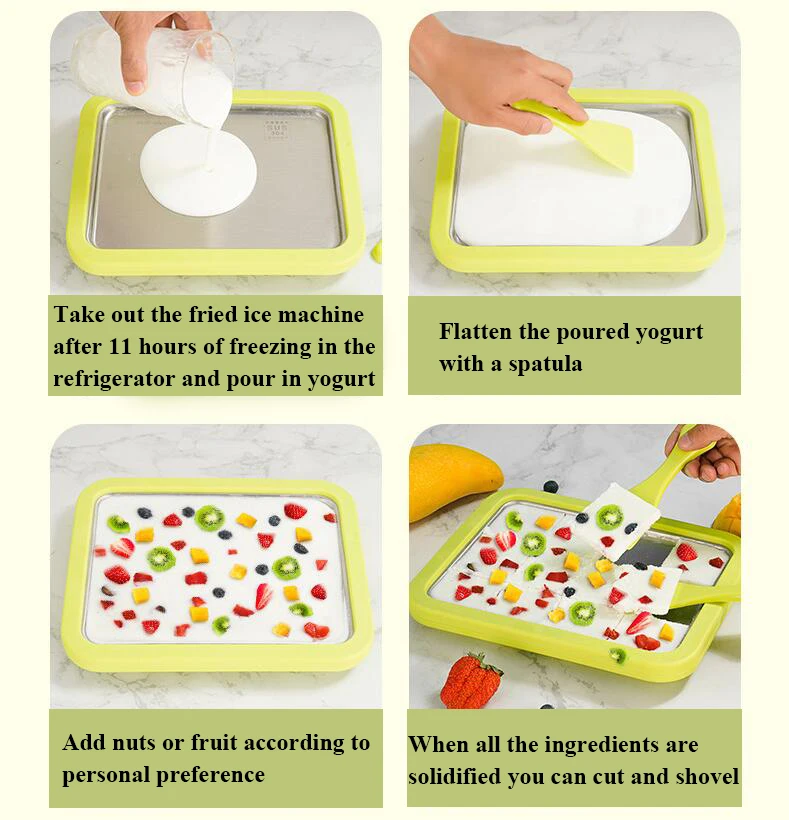 SUS 304

Take out the fried ice machine after 11 hours of freezing in the refrigerator and pour in yogurt

Flatten the poured yogurt with a spatula

Add nuts or fruit according to personal preference

When all the ingredients are solidified you can cut and shovel