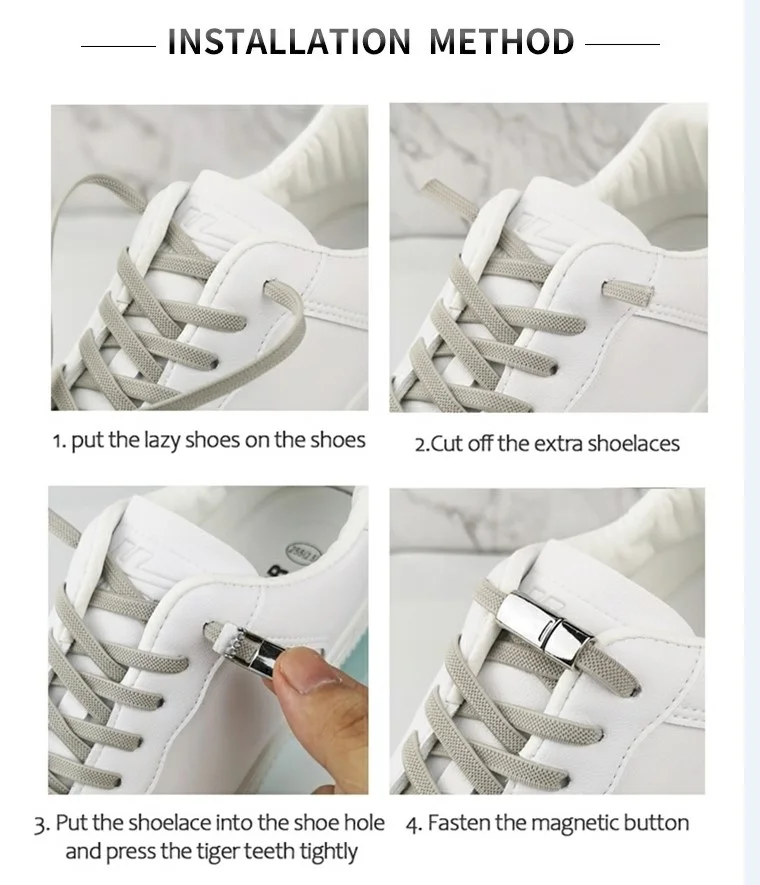 INSTALLATION METHOD

1. put the lazy shoes on the shoes

2.Cut off the extra shoelaces

3. Put the shoelace into the shoe hole and press the tiger teeth tightly

4. Fasten the magnetic button