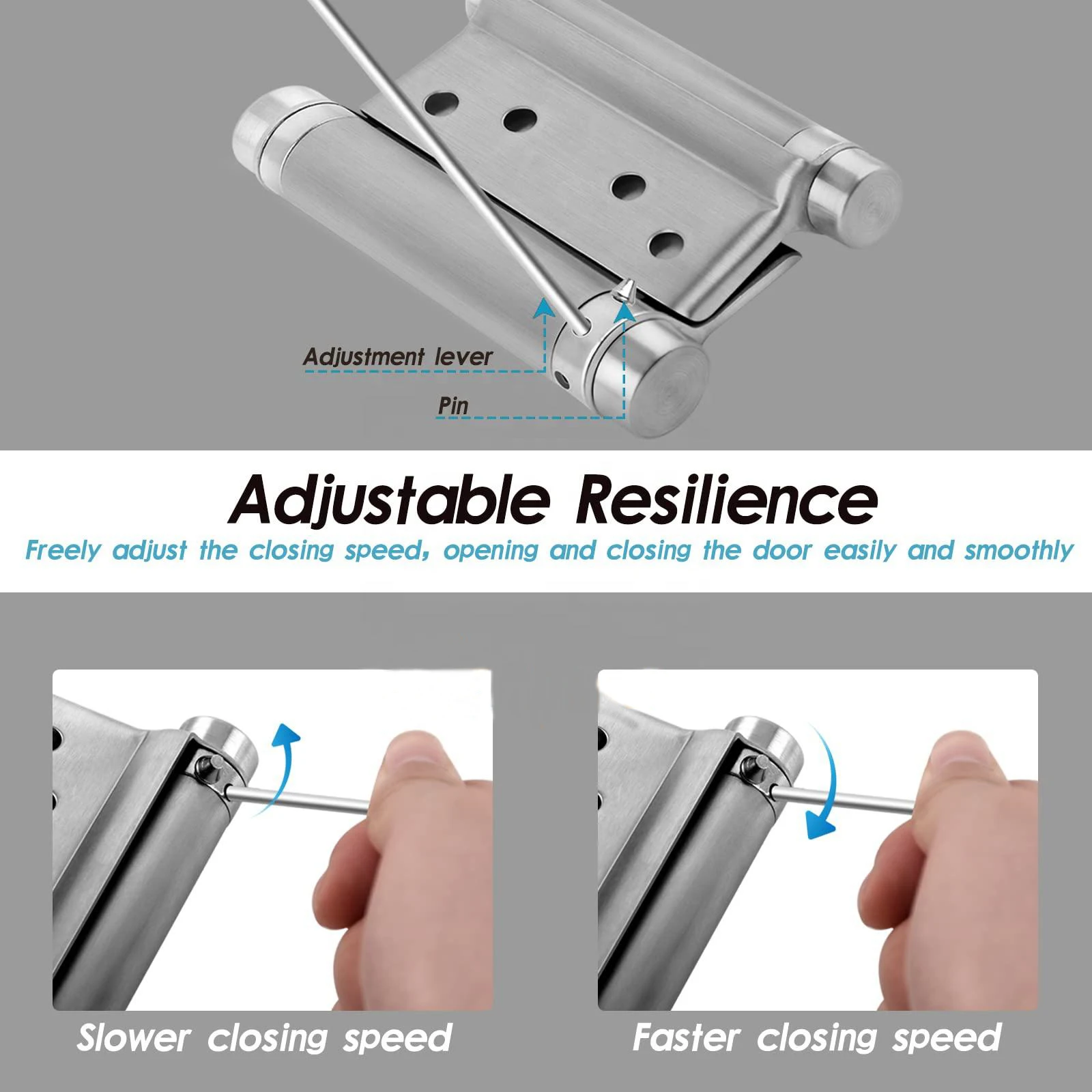 Adjustment lever

Pin

Adjustable Resilience

Freely adjust the closing speed, opening and closing the door easily and smoothly

Slower closing speed

Faster closing speed