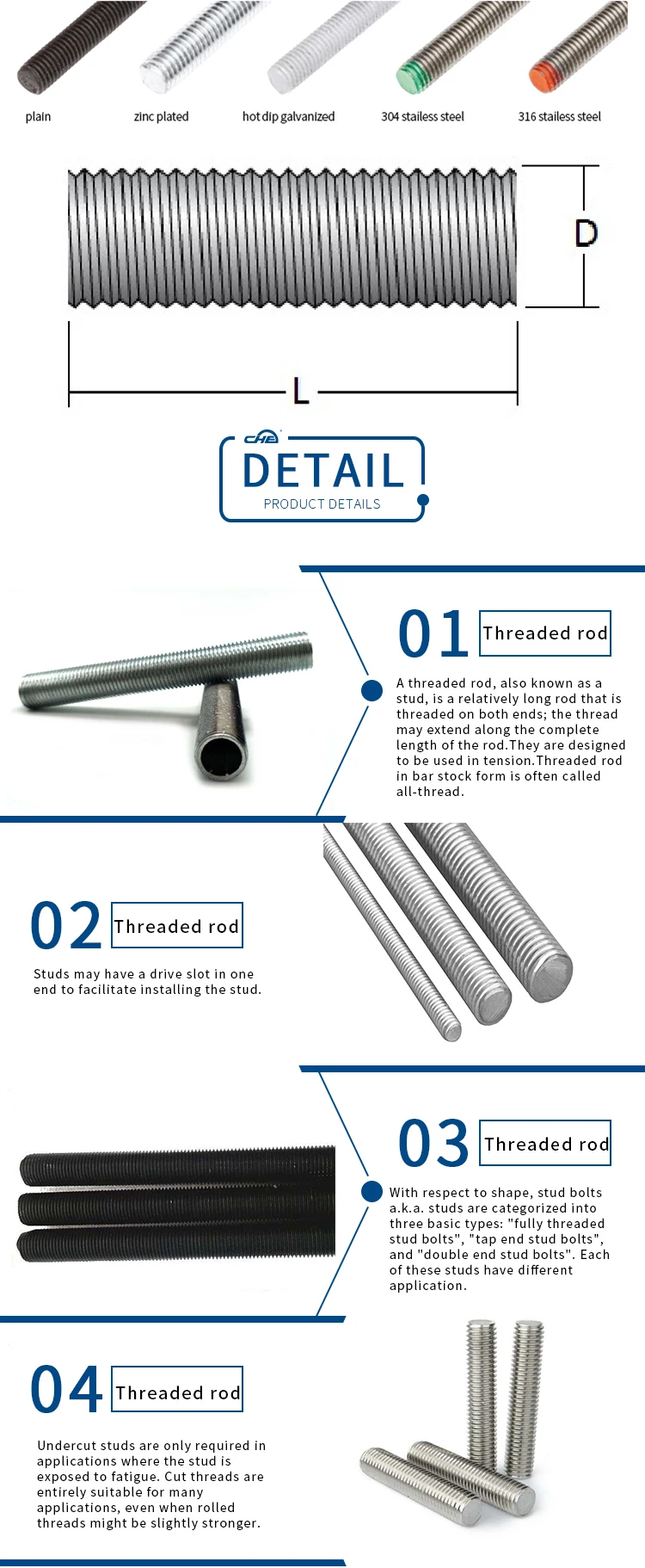 plain

zinc plated

hot dip galvanized

304 stailess steel

316 stailess steel

D

L

CHE

DETAIL

PRODUCT DETAILS

01 Threaded rod

A threaded rod, also known as a stud, is a relatively long rod that is threaded on both ends; the thread may extend along the complete length of the rod.They are designed to be used in tension.Threaded rod in bar stock form is often called all-thread.

02 Threaded rod

Studs may have a drive slot in one end to facilitate installing the stud.

03 Threaded rod

With respect to shape, stud bolts a.k.a. studs are categorized into three basic types: "fully threaded stud bolts", "tap end stud bolts", and "double end stud bolts". Each of these studs have different application.

04 Threaded rod

Undercut studs are only required in applications where the stud is exposed to fatigue. Cut threads are entirely suitable for many applications, even when rolled threads might be slightly stronger.