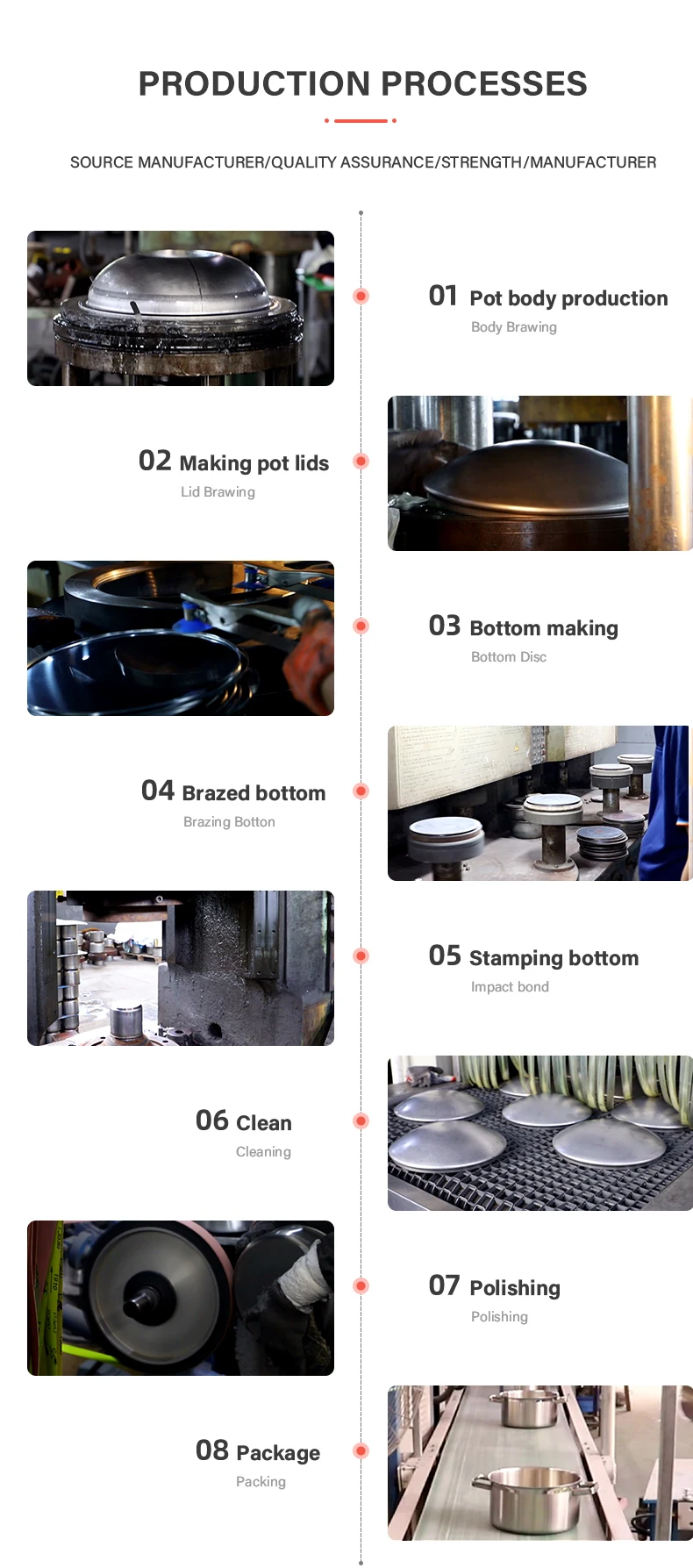 PRODUCTION PROCESSES

SOURCE MANUFACTURER/QUALITY ASSURANCE/STRENGTH/MANUFACTURER

01 Pot body production
Body Brawing

02 Making pot lids
Lid Brawing

03 Bottom making
Bottom Disc

04 Brazed bottom
Brazing Botton

05 Stamping bottom
Impact bond

06 Clean
Cleaning

07 Polishing
Polishing

08 Package
Packing