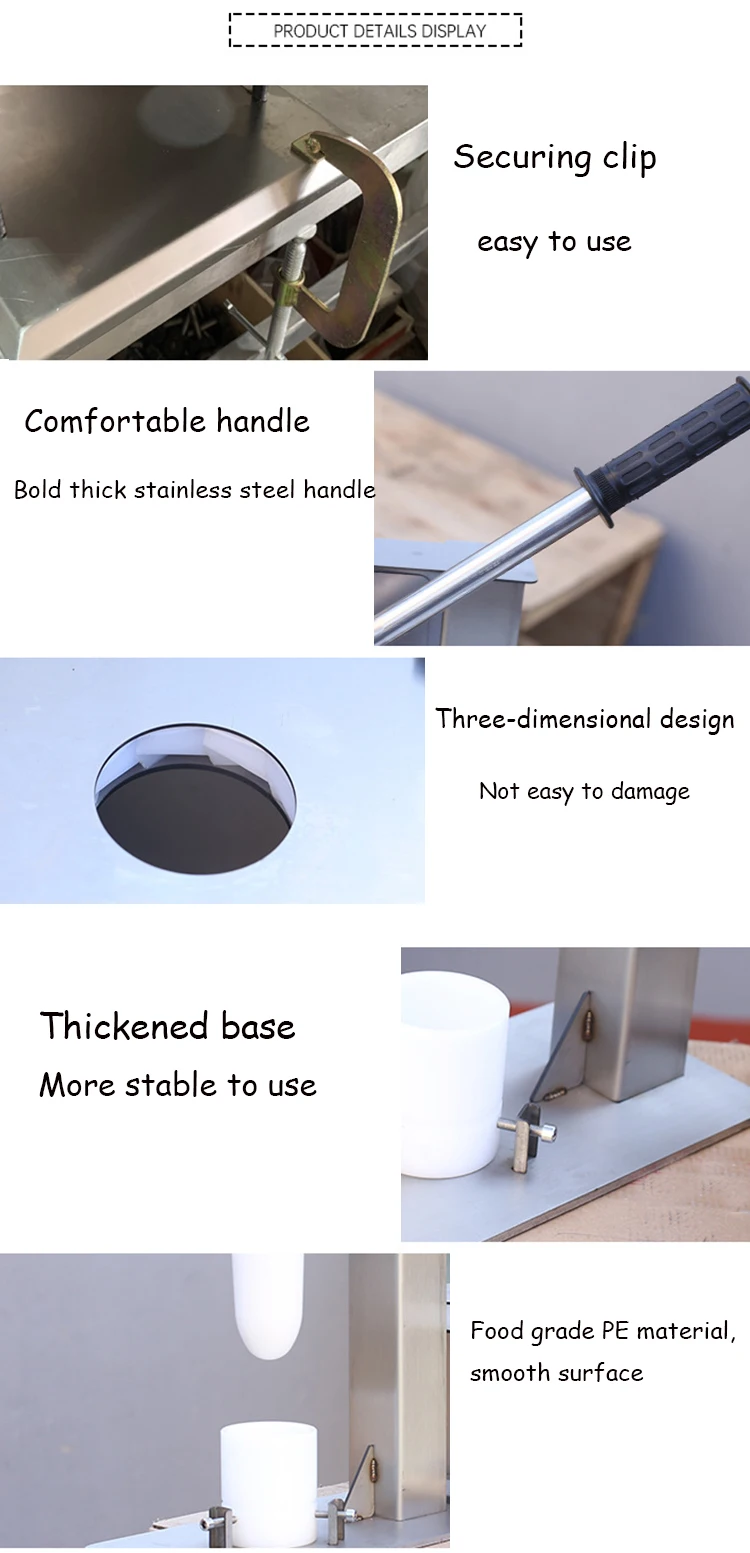 PRODUCT DETAILS DISPLAY

Securing clip

easy to use

Comfortable handle

Bold thick stainless steel handle

Three-dimensional design

Not easy to damage

Thickened base

More stable to use

Food grade PE material, smooth surface