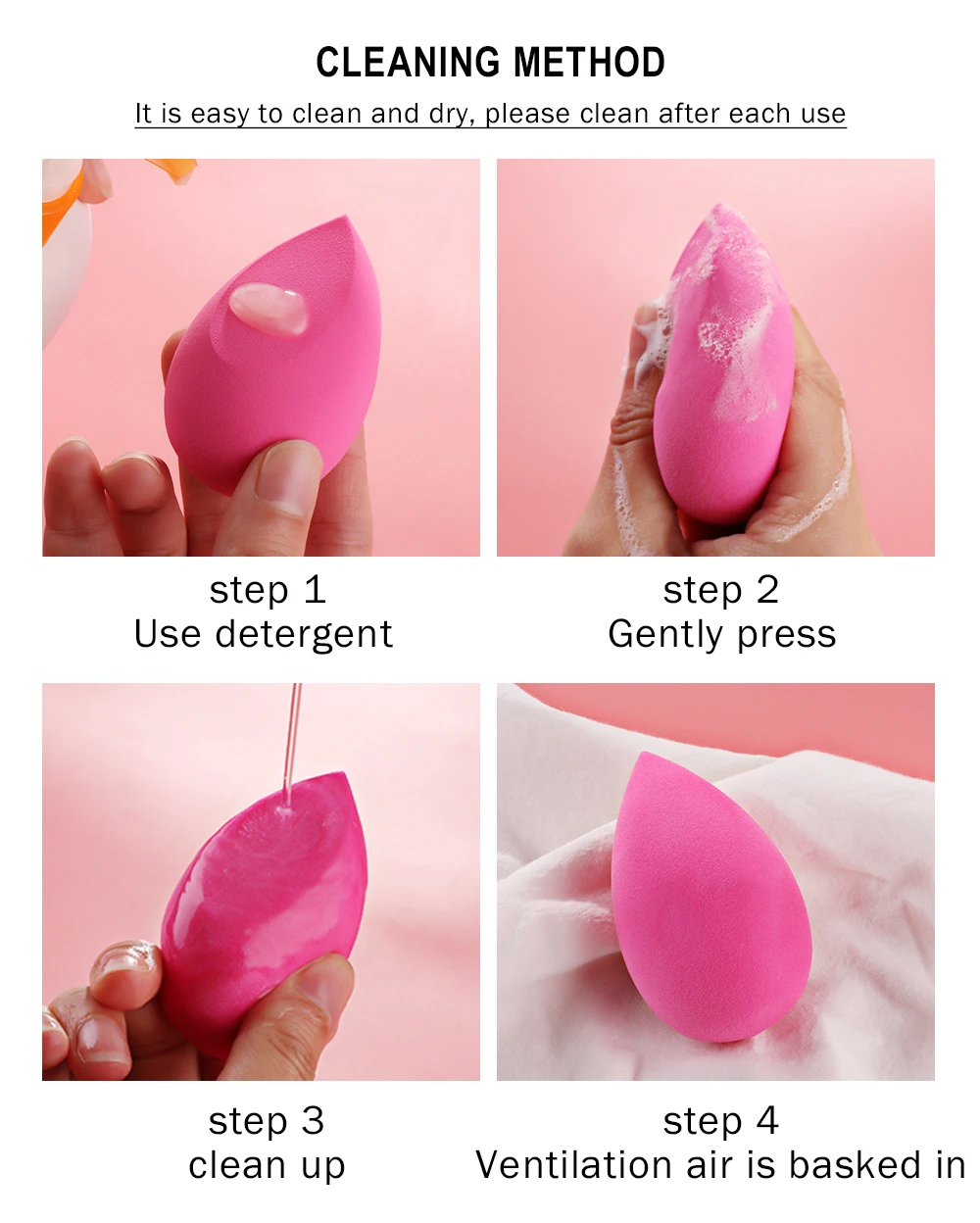 CLEANING METHOD

It is easy to clean and dry, please clean after each use

step 1
Use detergent

step 2
Gently press

step 3
clean up

step 4
Ventilation air is basked in