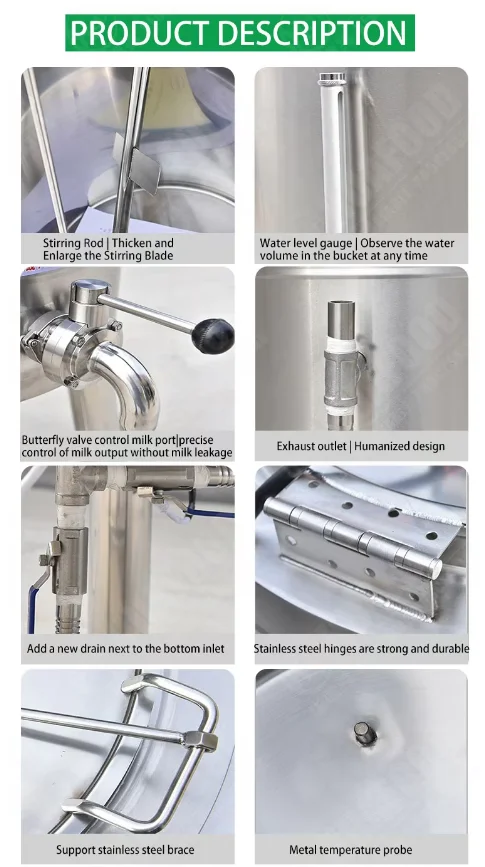 PRODUCT DESCRIPTION

Stirring Rod | Thicken and Enlarge the Stirring Blade

Water level gauge | Observe the water volume in the bucket at any time

Butterfly valve control milk port|precise control of milk output without milk leakage

Exhaust outlet | Humanized design

Add a new drain next to the bottom inlet

Stainless steel hinges are strong and durable

Support stainless steel brace

Metal temperature probe