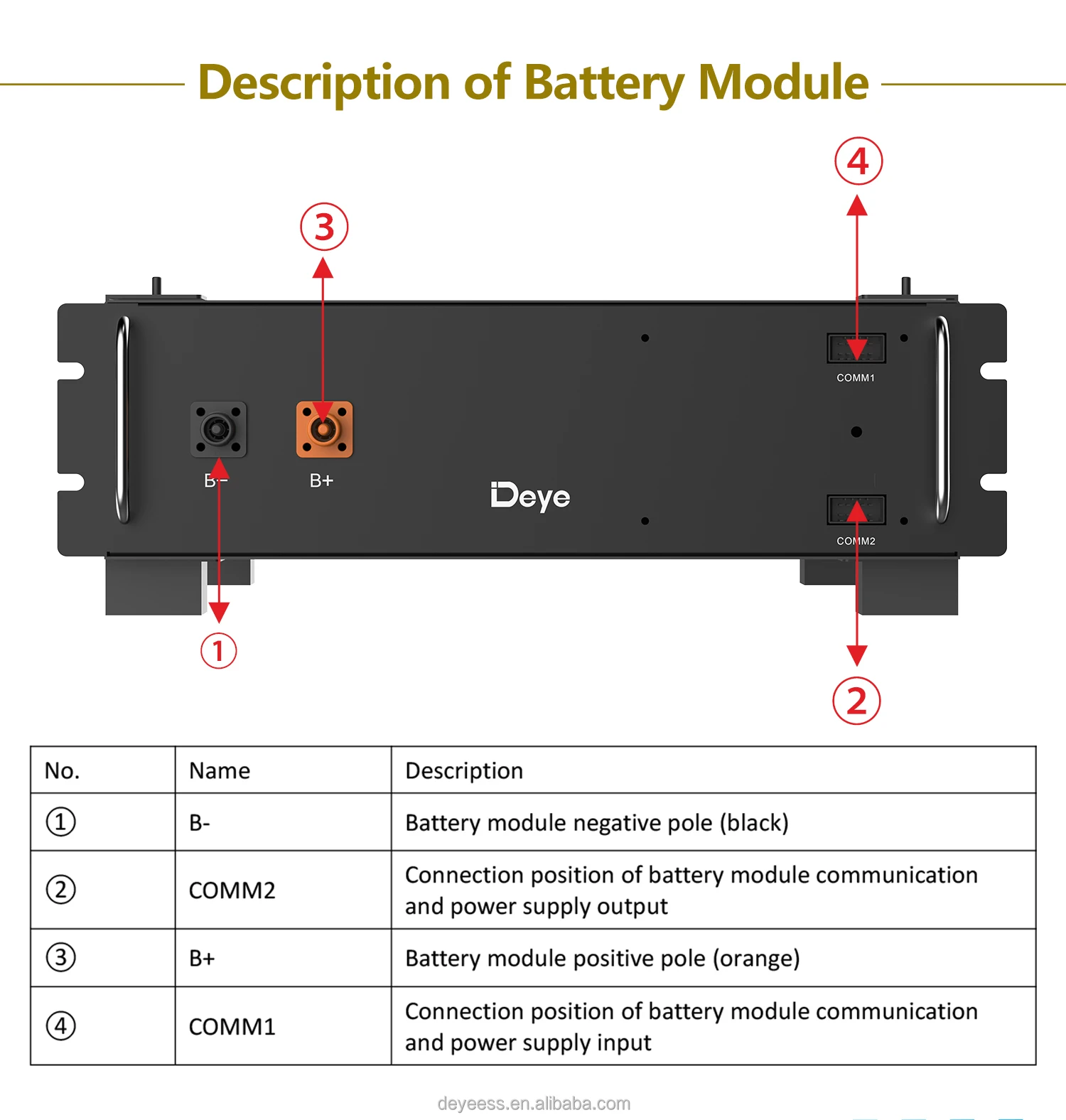 Description of Battery Module

④

③

COMM1

B-

B+

Deye

COMM2

①

②

| No. | Name | Description |
|---|---|---|
| ① | B- | Battery module negative pole (black) |
| ② | COMM2 | Connection position of battery module communication and power supply output |
| ③ | B+ | Battery module positive pole (orange) |
| ④ | COMM1 | Connection position of battery module communication and power supply input |

deyeess.en.alibaba.com