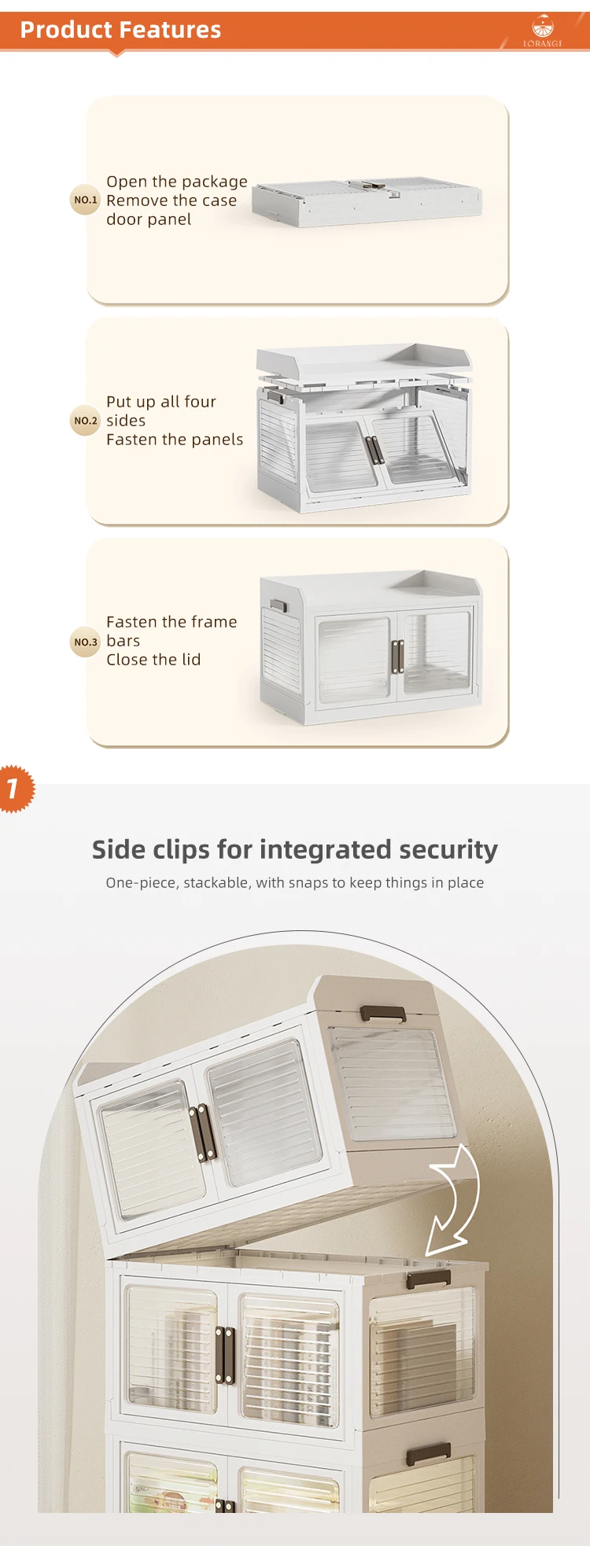 Product Features

LORANGE

NO.1 Open the package Remove the case door panel

NO.2 Put up all four sides Fasten the panels

NO.3 Fasten the frame bars Close the lid

1

Side clips for integrated security

One-piece, stackable, with snaps to keep things in place