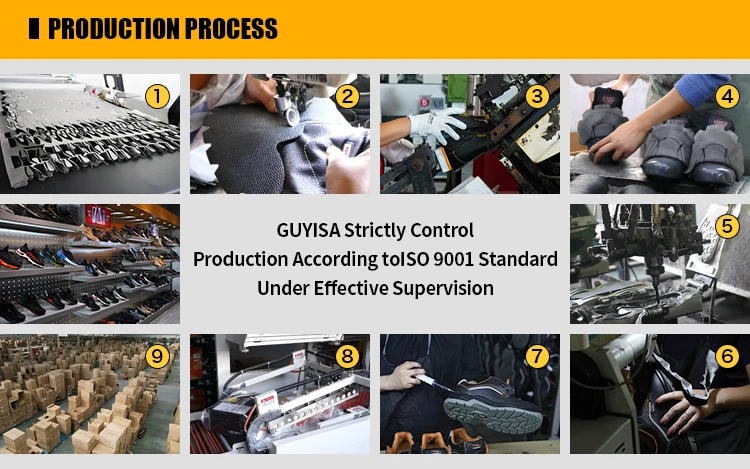 PRODUCTION PROCESS

①

②

③

④

GUYISA Strictly Control Production According toISO 9001 Standard Under Effective Supervision

⑤

⑨

⑧

⑦

⑥