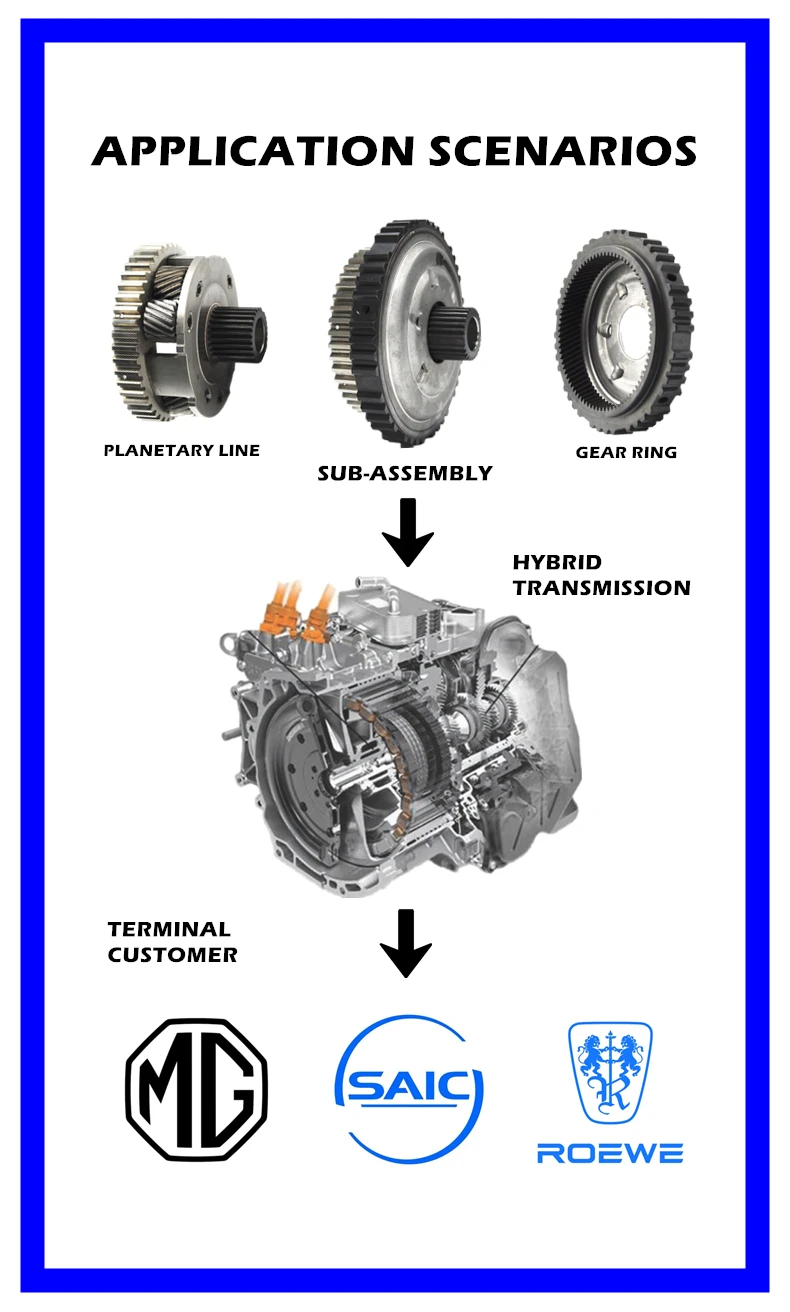 APPLICATION SCENARIOS

PLANETARY LINE

SUB-ASSEMBLY

GEAR RING

HYBRID TRANSMISSION

TERMINAL CUSTOMER

MG

SAIC

R

ROEWE