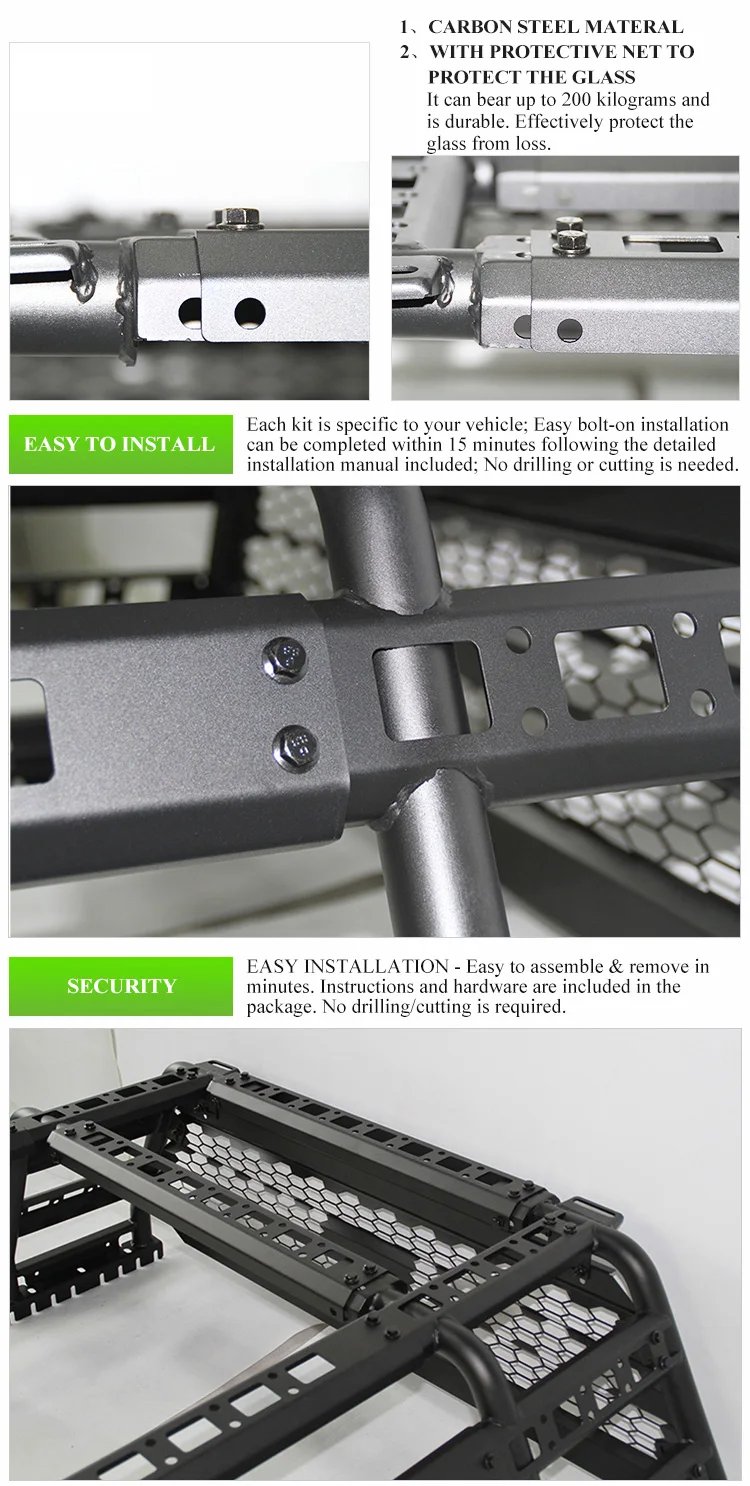 1、CARBON STEEL MATERAL
2、WITH PROTECTIVE NET TO PROTECT THE GLASS
It can bear up to 200 kilograms and is durable. Effectively protect the glass from loss.

EASY TO INSTALL

Each kit is specific to your vehicle; Easy bolt-on installation can be completed within 15 minutes following the detailed installation manual included; No drilling or cutting is needed.

SECURITY

EASY INSTALLATION - Easy to assemble & remove in minutes. Instructions and hardware are included in the package. No drilling/cutting is required.