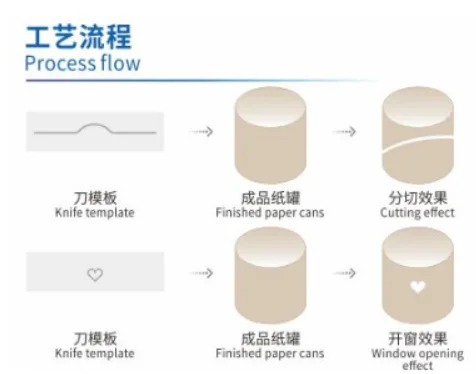 工艺流程
Process flow

刀模板
Knife template

成品纸罐
Finished paper cans

分切效果
Cutting effect

刀模板
Knife template

成品纸罐
Finished paper cans

开窗效果
Window opening effect