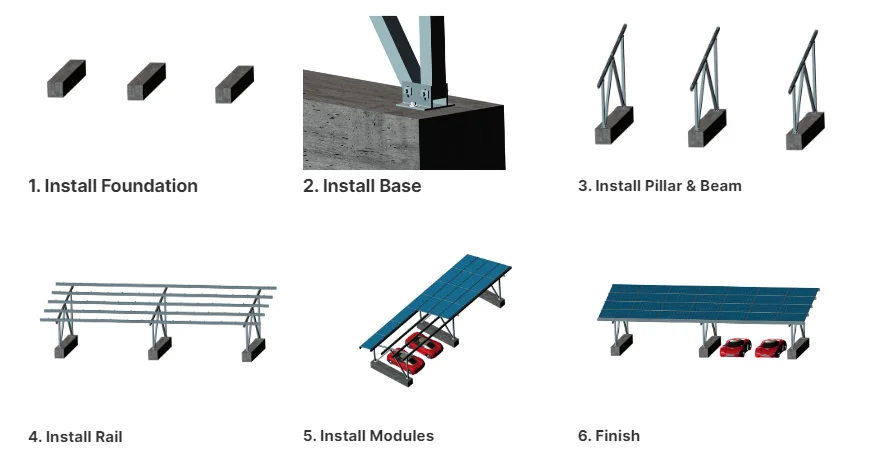 1. Install Foundation

2. Install Base

3. Install Pillar & Beam

4. Install Rail

5. Install Modules

6. Finish