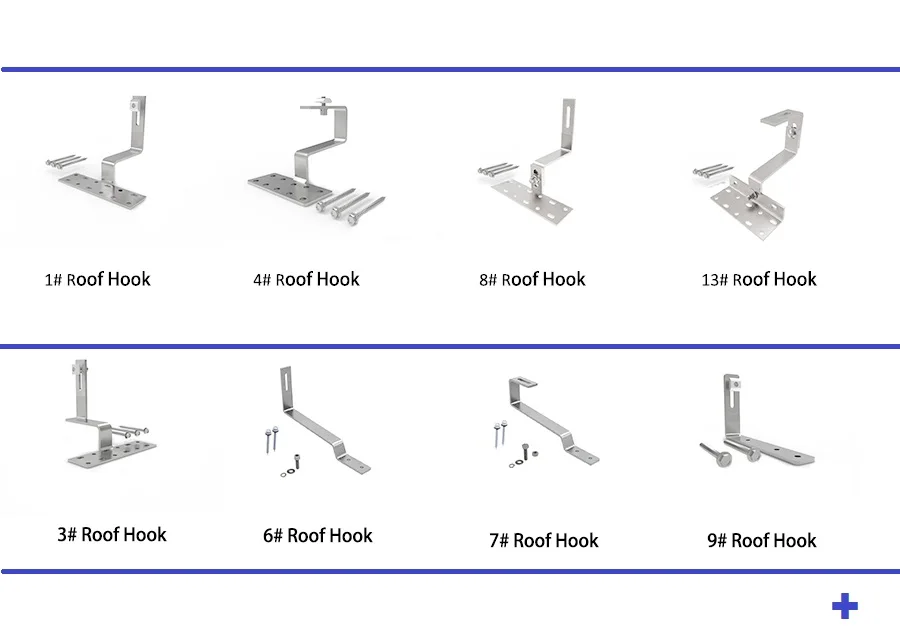 1# Roof Hook

4# Roof Hook

8# Roof Hook

13# Roof Hook

3# Roof Hook

6# Roof Hook

7# Roof Hook

9# Roof Hook