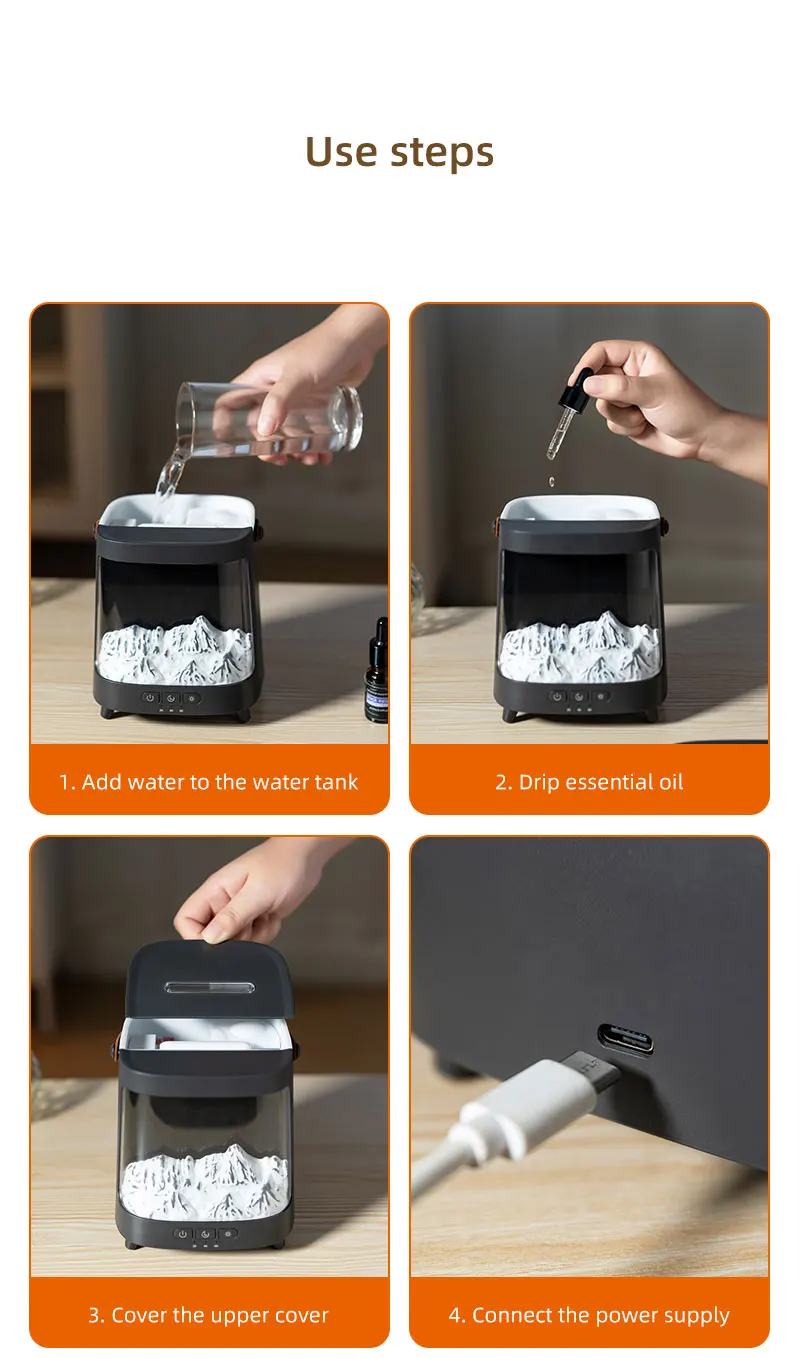 Use steps

1. Add water to the water tank

2. Drip essential oil

3. Cover the upper cover

4. Connect the power supply