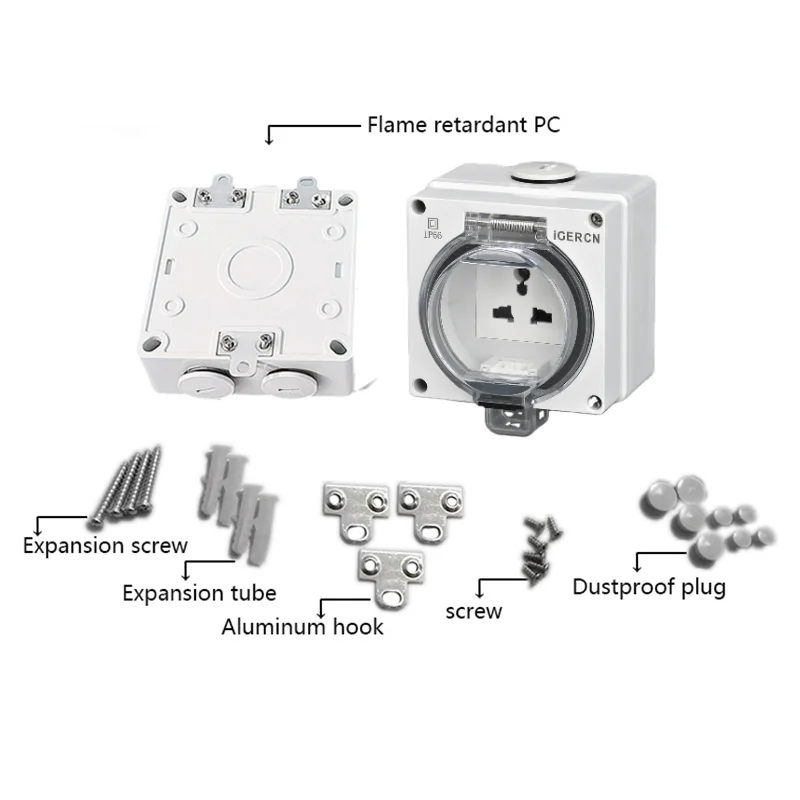 Flame retardant PC

IP66

iGERCN

Expansion screw

Expansion tube

Aluminum hook

screw

Dustproof plug