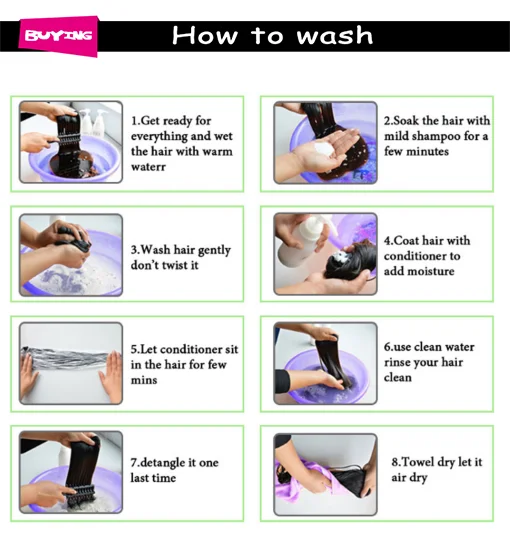 BUYING

How to wash

1.Get ready for everything and wet the hair with warm waterr

2.Soak the hair with mild shampoo for a few minutes

3.Wash hair gently don't twist it

4.Coat hair with conditioner to add moisture

5.Let conditioner sit in the hair for few mins

6.use clean water rinse your hair clean

7.detangle it one last time

8.Towel dry let it air dry