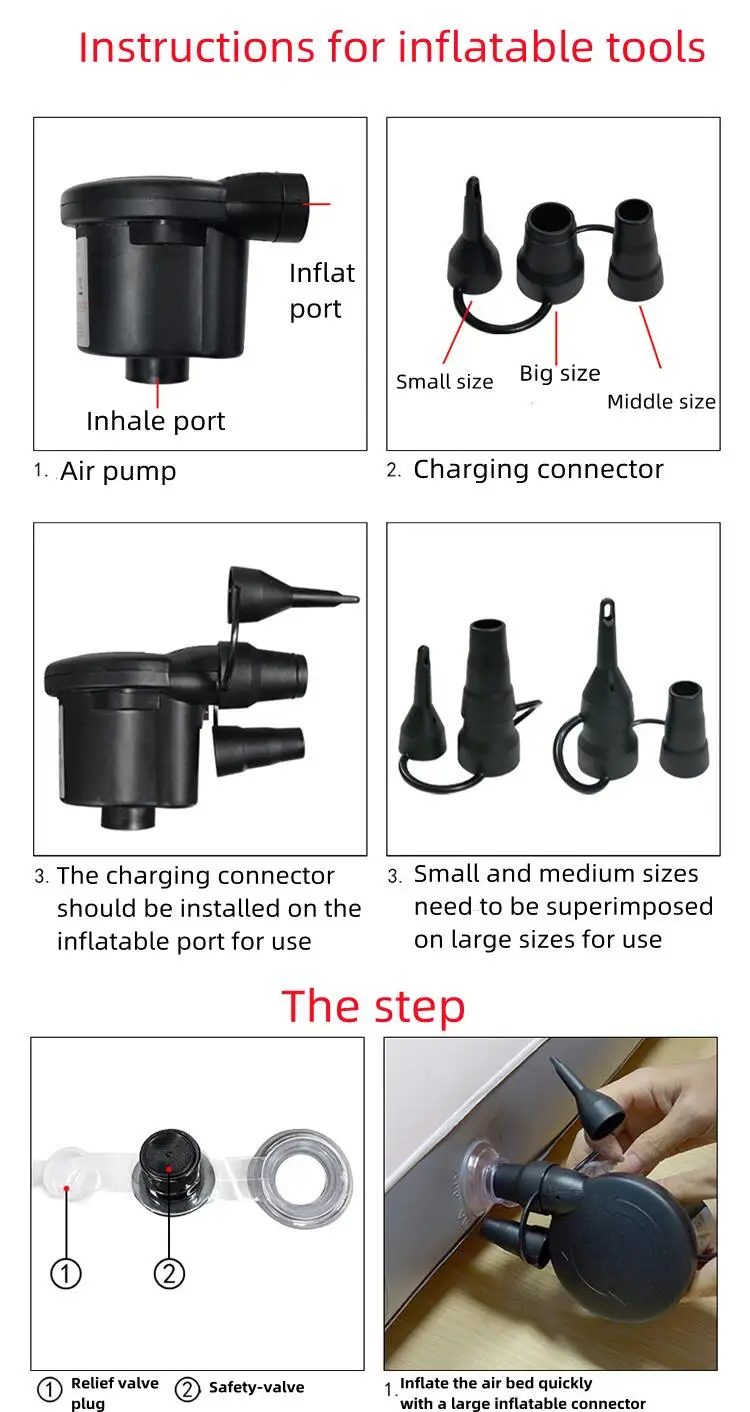 Instructions for inflatable tools

Inflat port

Inhale port

1. Air pump

Small size

Big size

Middle size

2. Charging connector

3. The charging connector should be installed on the inflatable port for use

3. Small and medium sizes need to be superimposed on large sizes for use

The step

①

②

① Relief valve plug

② Safety-valve

1. Inflate the air bed quickly with a large inflatable connector