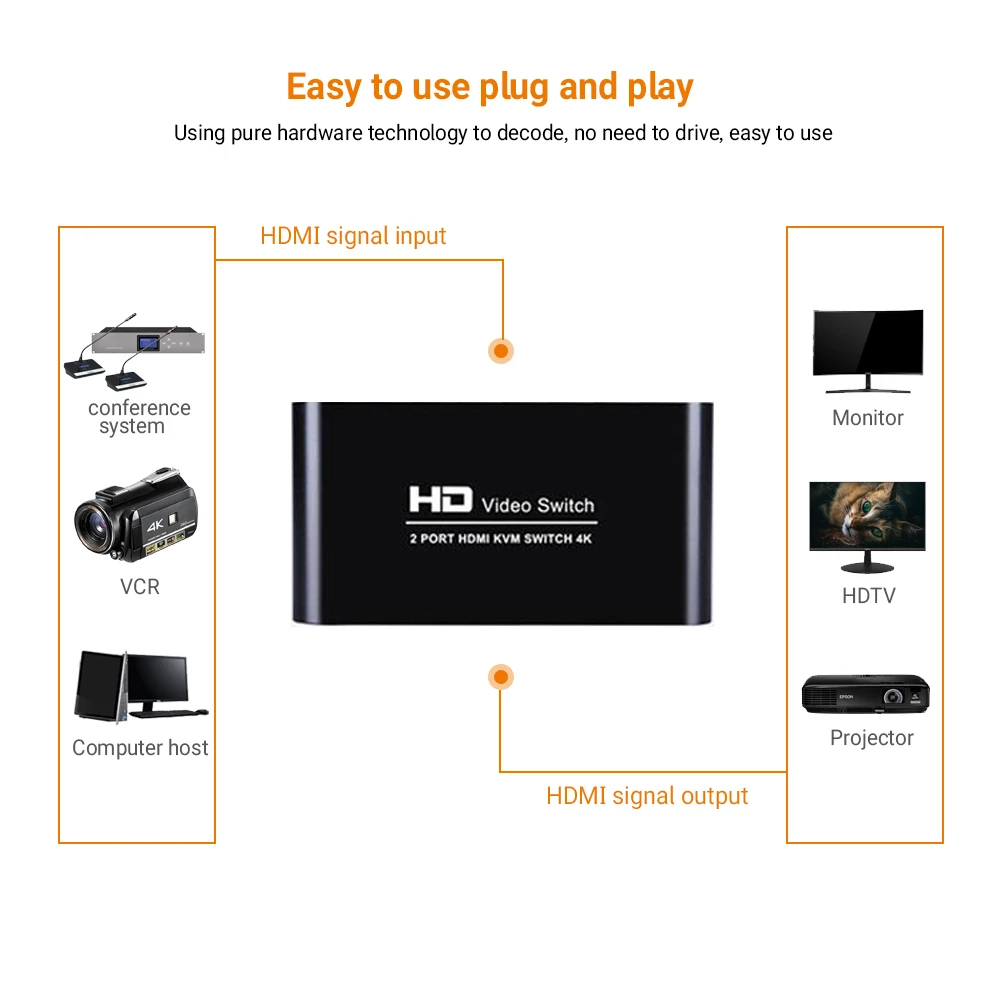 Easy to use plug and play

Using pure hardware technology to decode, no need to drive, easy to use

HDMI signal input

conference system

4K

VCR

Computer host

HD Video Switch

2 PORT HDMI KVM SWITCH 4K

Monitor

HDTV

EPSON

Projector

HDMI signal output