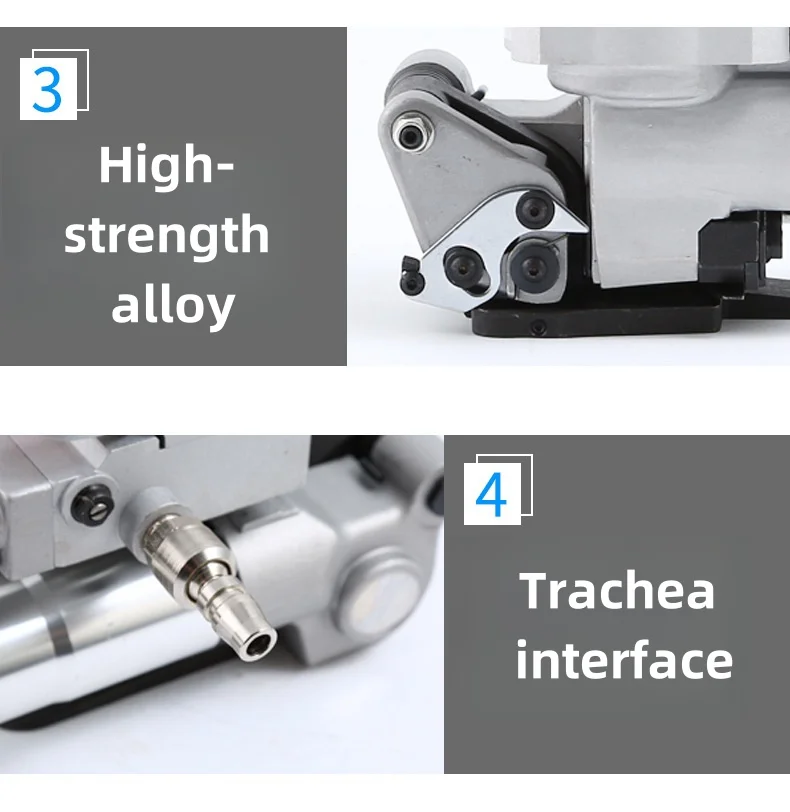 3

High-strength alloy

4

Trachea interface