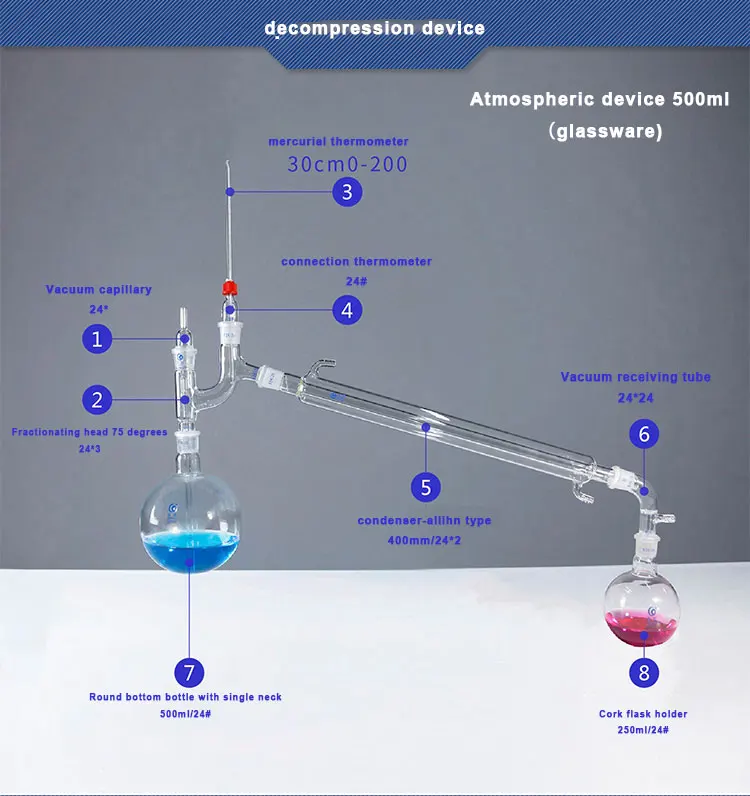 decompression device

Atmospheric device 500ml (glassware)

mercurial thermometer
30cm0-200
3

connection thermometer
24#
4

Vacuum capillary
24*
1

2
Fractionating head 75 degrees
24*3

Vacuum receiving tube
24*24
6

5
condenser-allihn type
400mm/24*2

7
Round bottom bottle with single neck
500ml/24#

8
Cork flask holder
250ml/24#