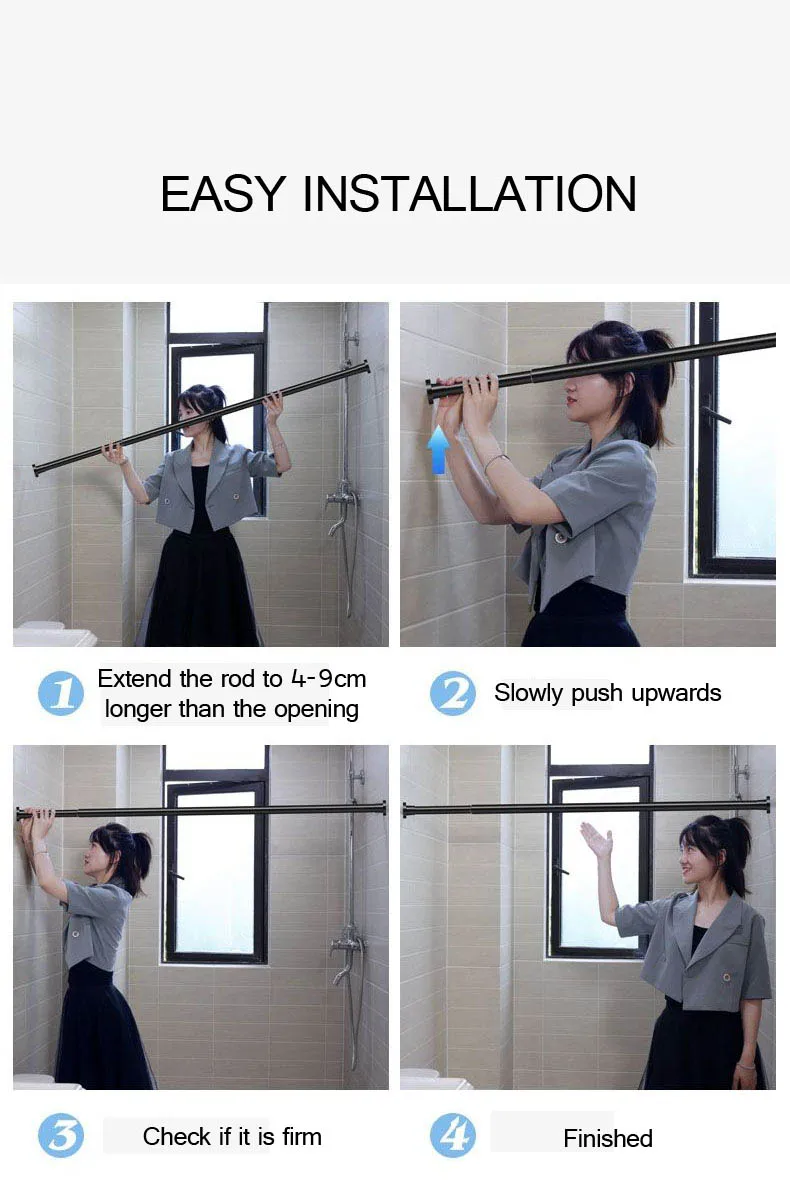 EASY INSTALLATION

1 Extend the rod to 4-9cm longer than the opening

2 Slowly push upwards

3 Check if it is firm

4 Finished