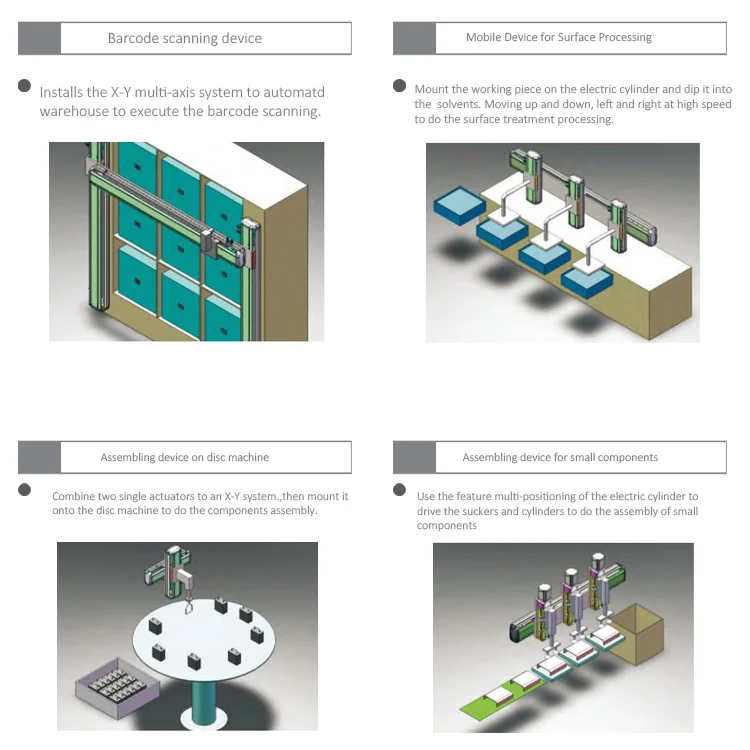 Barcode scanning device

Installs the X-Y multi-axis system to automatd warehouse to execute the barcode scanning.

Mobile Device for Surface Processing

Mount the working piece on the electric cylinder and dip it into the solvents. Moving up and down, left and right at high speed to do the surface treatment processing.

Assembling device on disc machine

Combine two single actuators to an X-Y system.,then mount it onto the disc machine to do the components assembly.

Assembling device for small components

Use the feature multi-positioning of the electric cylinder to drive the suckers and cylinders to do the assembly of small components