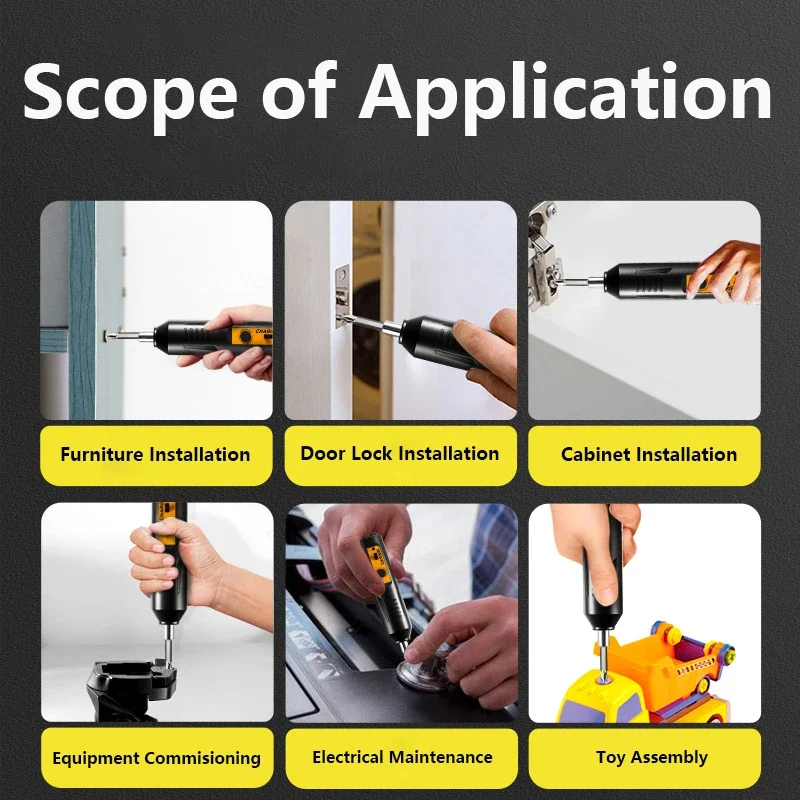 Scope of Application

Furniture Installation

Door Lock Installation

Cabinet Installation

Equipment Commisioning

Electrical Maintenance

Toy Assembly