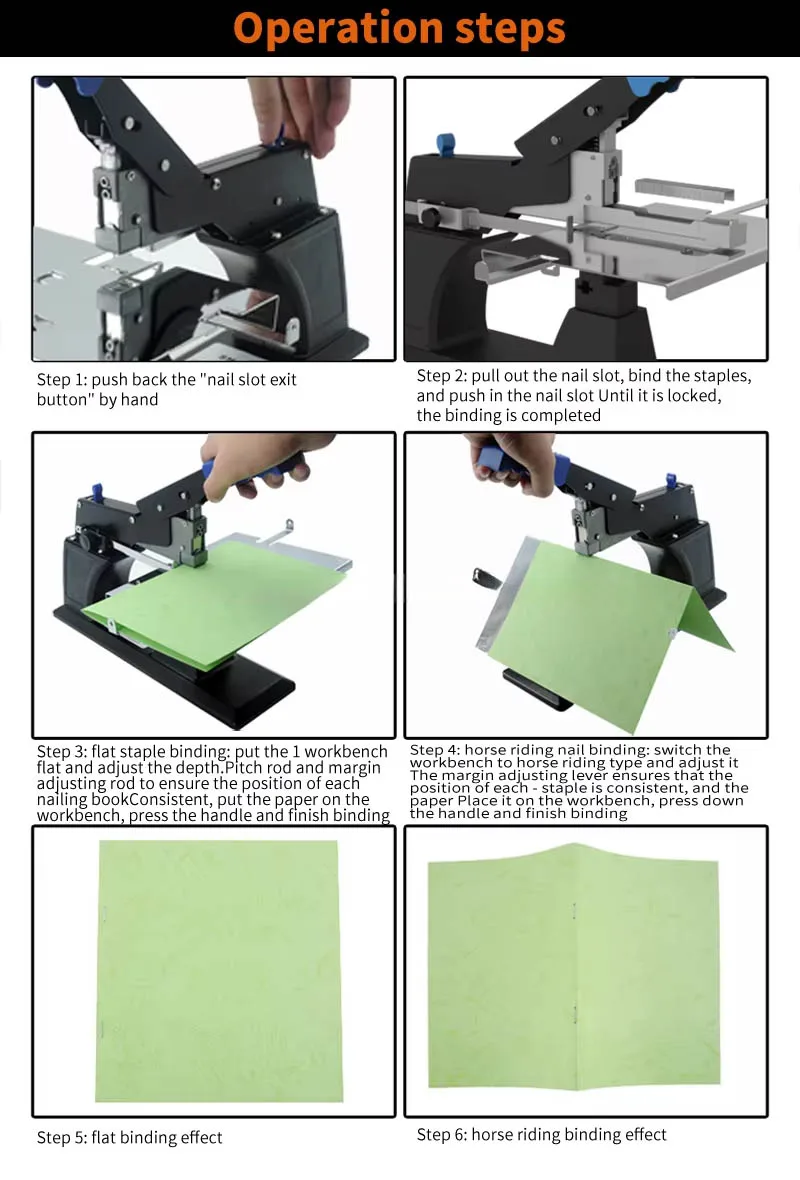 Operation steps

Step 1: push back the "nail slot exit button" by hand

Step 2: pull out the nail slot, bind the staples, and push in the nail slot Until it is locked, the binding is completed

Step 3: flat staple binding: put the 1 workbench flat and adjust the depth.Pitch rod and margin adjusting rod to ensure the position of each nailing bookConsistent, put the paper on the workbench, press the handle and finish binding

Step 4: horse riding nail binding: switch the workbench to horse riding type and adjust it The margin adjusting lever ensures that the position of each - staple is consistent, and the paper Place it on the workbench, press down the handle and finish binding

Step 5: flat binding effect

Step 6: horse riding binding effect