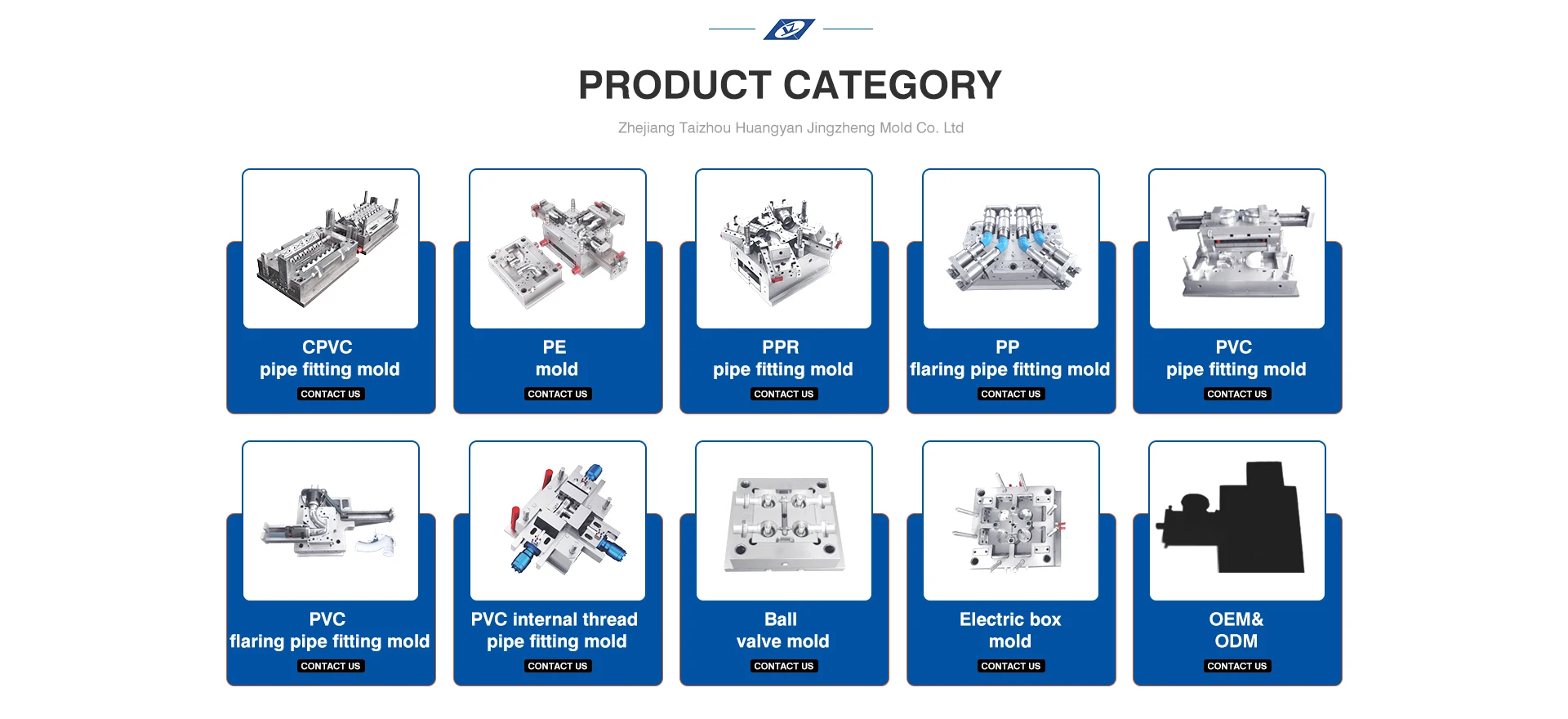 PRODUCT CATEGORY

Zhejiang Taizhou Huangyan Jingzheng Mold Co. Ltd

CPVC
pipe fitting mold
CONTACT US

PE
mold
CONTACT US

PPR
pipe fitting mold
CONTACT US

PP
flaring pipe fitting mold
CONTACT US

PVC
pipe fitting mold
CONTACT US

PVC
flaring pipe fitting mold
CONTACT US

PVC internal thread
pipe fitting mold
CONTACT US

Ball
valve mold
CONTACT US

Electric box
mold
CONTACT US

OEM&
ODM
CONTACT US