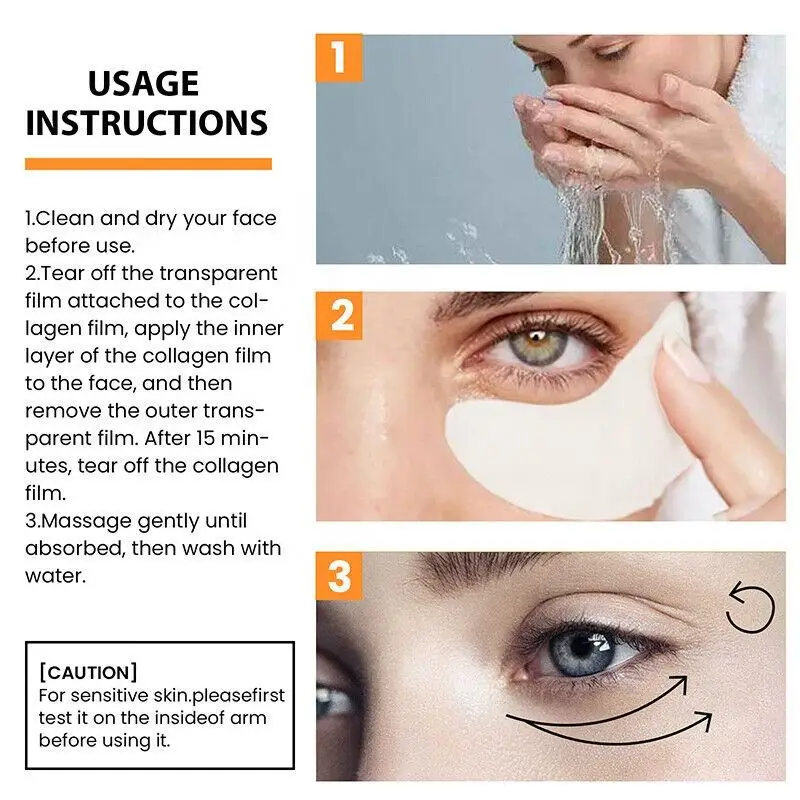 USAGE INSTRUCTIONS

1.Clean and dry your face before use.
2.Tear off the transparent film attached to the collagen film, apply the inner layer of the collagen film to the face, and then remove the outer transparent film. After 15 minutes, tear off the collagen film.
3.Massage gently until absorbed, then wash with water.

[CAUTION]
For sensitive skin.pleasefirst test it on the insideof arm before using it.

1

2

3