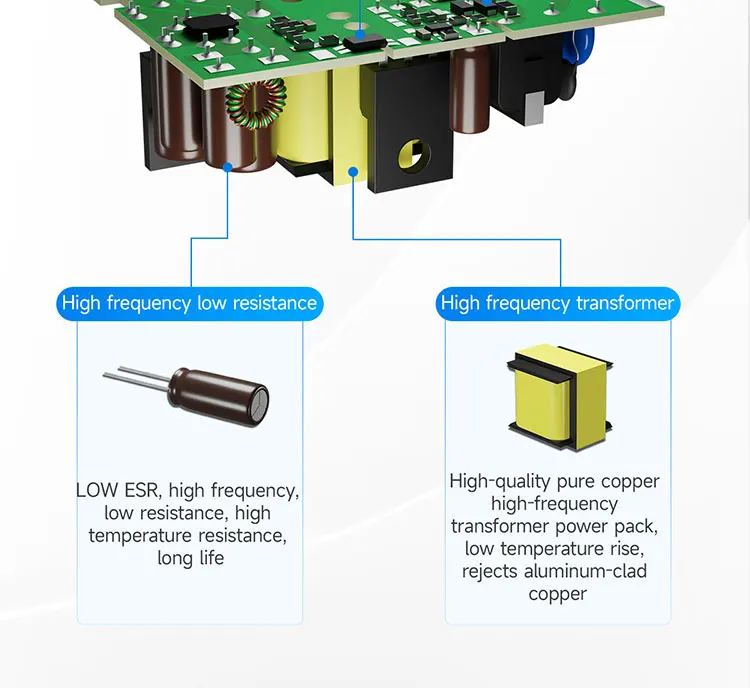 High frequency low resistance

LOW ESR, high frequency, low resistance, high temperature resistance, long life

High frequency transformer

High-quality pure copper high-frequency transformer power pack, low temperature rise, rejects aluminum-clad copper