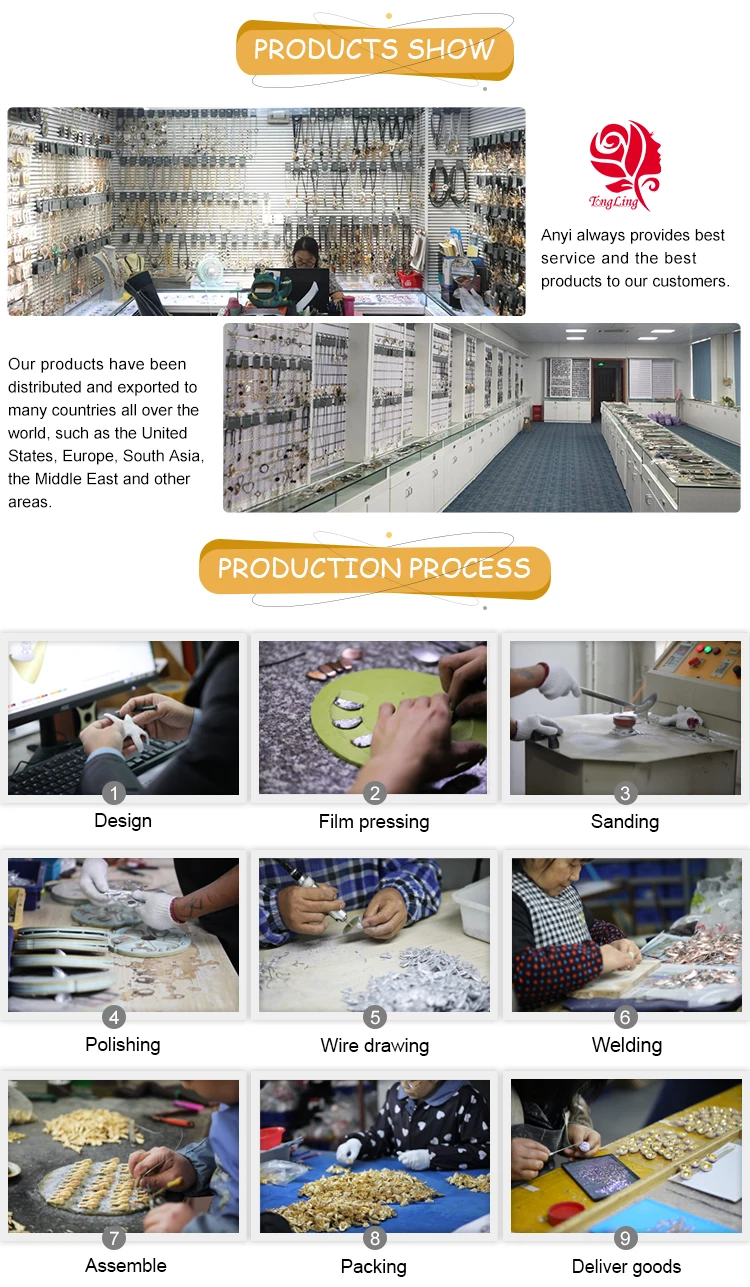 PRODUCTS SHOW

TengLing

Anyi always provides best service and the best products to our customers.

Our products have been distributed and exported to many countries all over the world, such as the United States, Europe, South Asia, the Middle East and other areas.

PRODUCTION PROCESS

1
Design

2
Film pressing

3
Sanding

4
Polishing

5
Wire drawing

6
Welding

7
Assemble

8
Packing

9
Deliver goods