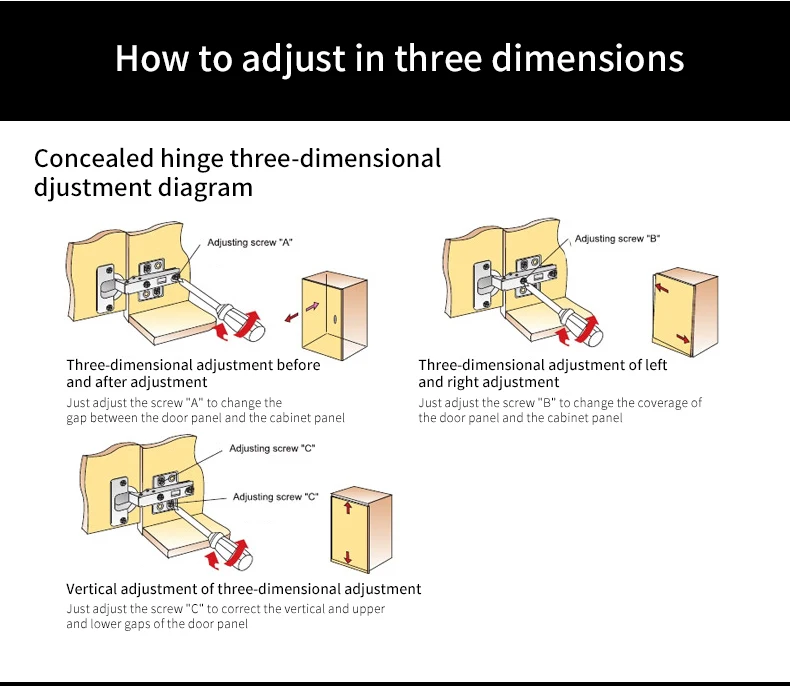 How to adjust in three dimensions

Concealed hinge three-dimensional djustment diagram

Adjusting screw "A"

Three-dimensional adjustment before and after adjustment

Just adjust the screw "A" to change the gap between the door panel and the cabinet panel

Adjusting screw "B"

Three-dimensional adjustment of left and right adjustment

Just adjust the screw "B" to change the coverage of the door panel and the cabinet panel

Adjusting screw "C"

Adjusting screw "C"

Vertical adjustment of three-dimensional adjustment

Just adjust the screw "C" to correct the vertical and upper and lower gaps of the door panel