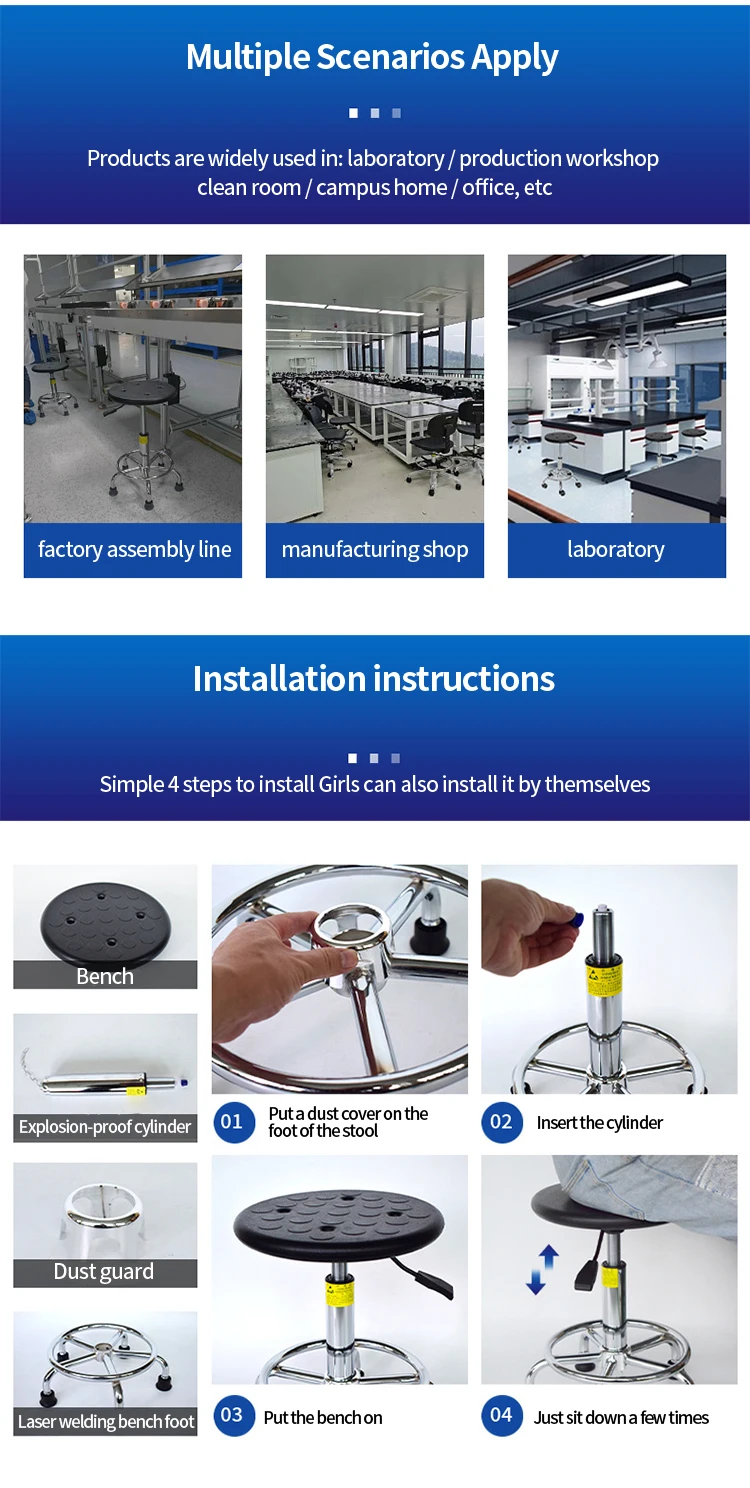 Multiple Scenarios Apply

Products are widely used in: laboratory / production workshop clean room / campus home / office, etc

factory assembly line

manufacturing shop

laboratory

Installation instructions

Simple 4 steps to install Girls can also install it by themselves

Bench

Explosion-proof cylinder

Dust guard

Laser welding bench foot

01 Put a dust cover on the foot of the stool

02 Insert the cylinder

03 Put the bench on

04 Just sit down a few times