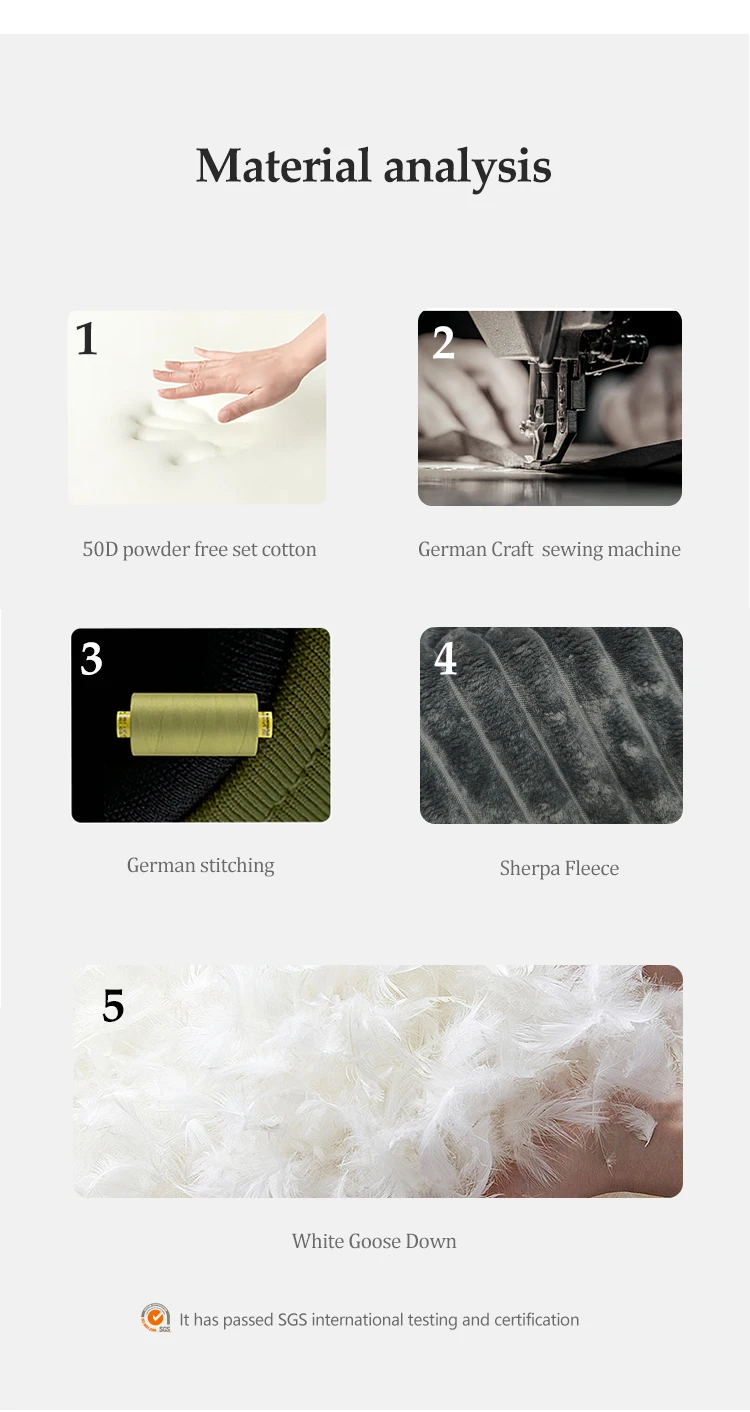 Material analysis

1

50D powder free set cotton

2

German Craft sewing machine

3

German stitching

4

Sherpa Fleece

5

White Goose Down

SGS It has passed SGS international testing and certification