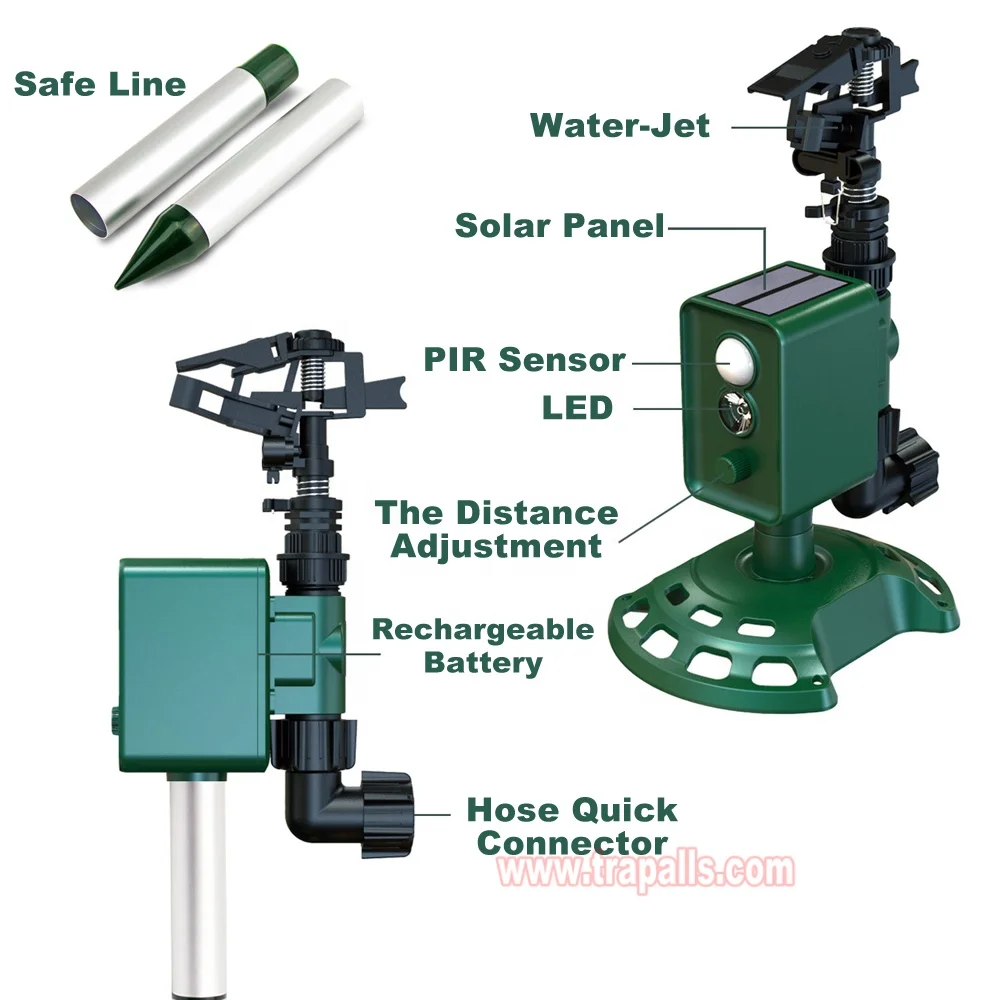 Safe Line

Water-Jet

Solar Panel

PIR Sensor

LED

The Distance Adjustment

Rechargeable Battery

Hose Quick Connector

www.trapalls.com