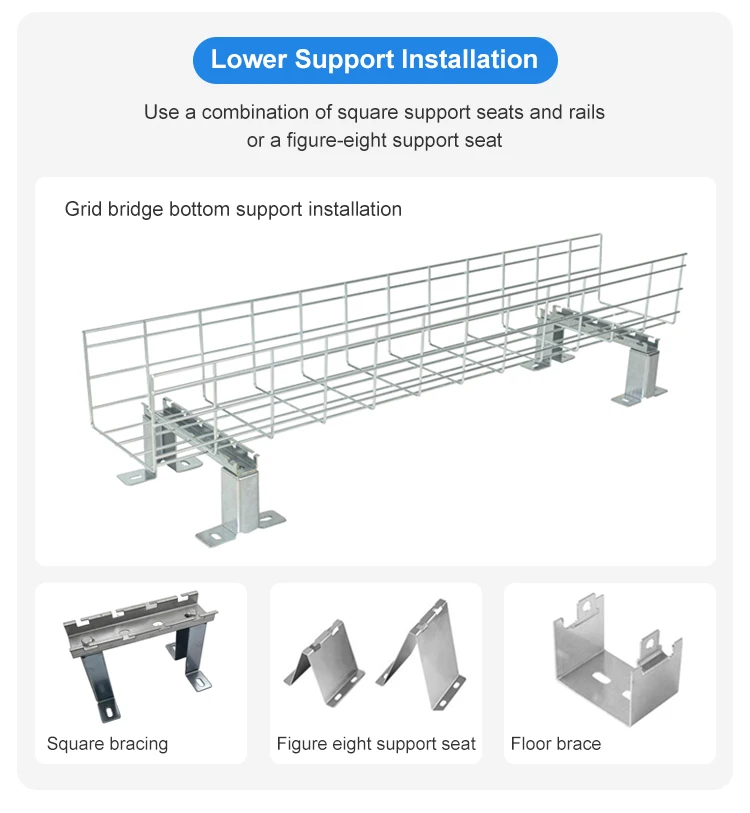 Lower Support Installation

Use a combination of square support seats and rails or a figure-eight support seat

Grid bridge bottom support installation

Square bracing

Figure eight support seat

Floor brace