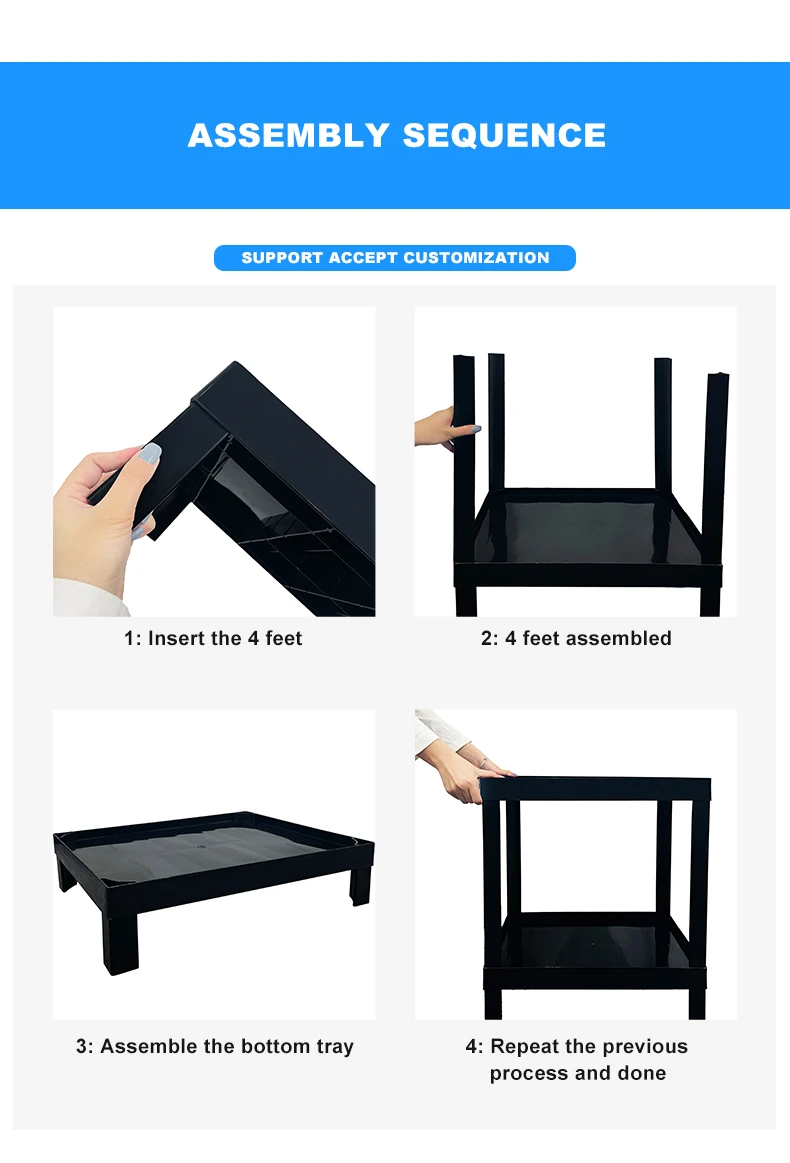 ASSEMBLY SEQUENCE

SUPPORT ACCEPT CUSTOMIZATION

1: Insert the 4 feet

2: 4 feet assembled

3: Assemble the bottom tray

4: Repeat the previous process and done