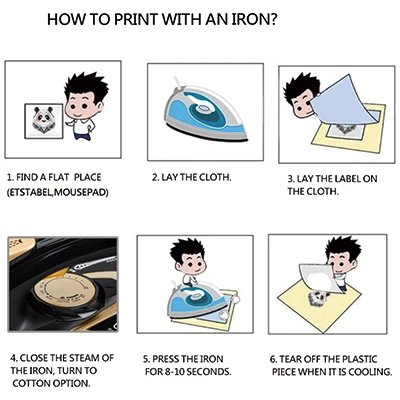 HOW TO PRINT WITH AN IRON?

1. FIND A FLAT PLACE (ETSTABEL,MOUSEPAD)

2. LAY THE CLOTH.

3. LAY THE LABEL ON THE CLOTH.

4. CLOSE THE STEAM OF THE IRON, TURN TO COTTON OPTION.

5. PRESS THE IRON FOR 8-10 SECONDS.

6. TEAR OFF THE PLASTIC PIECE WHEN IT IS COOLING.