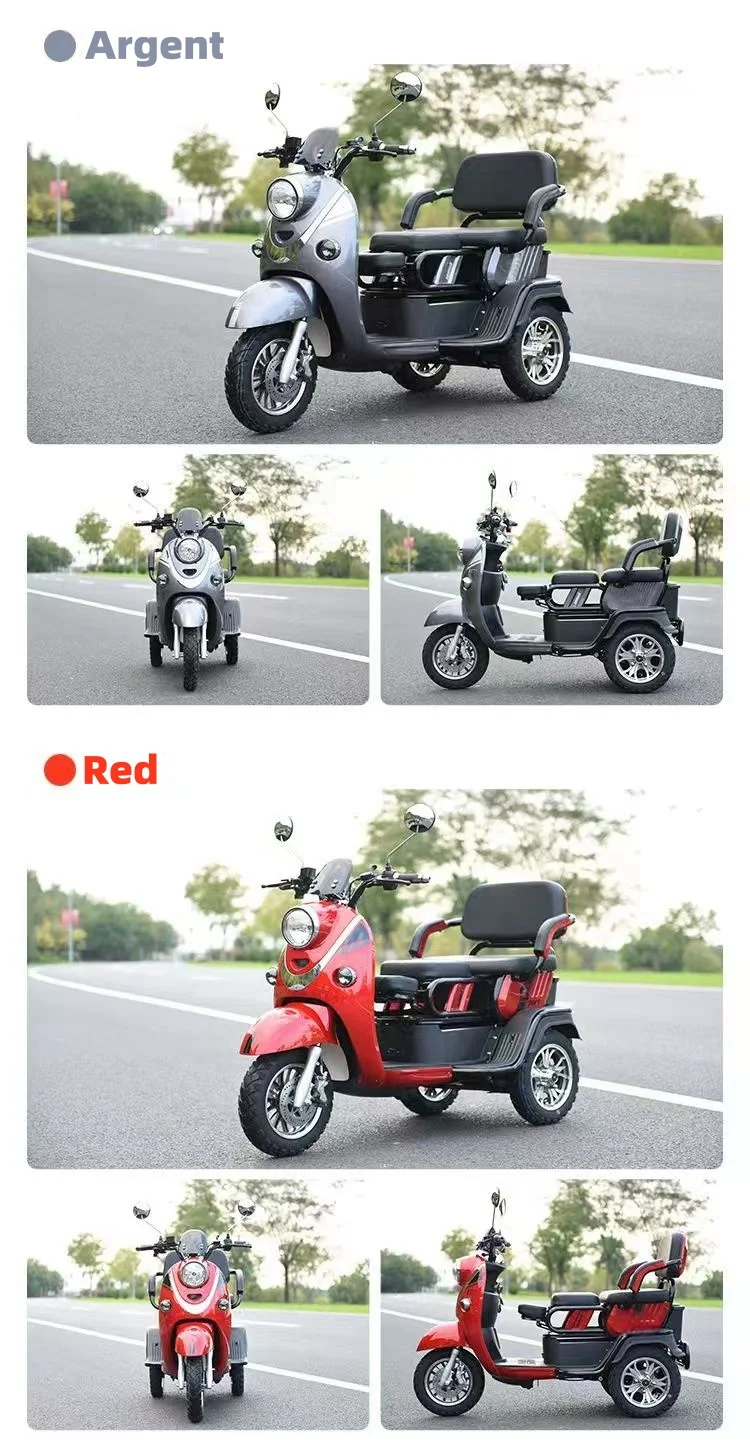 Argent

Red