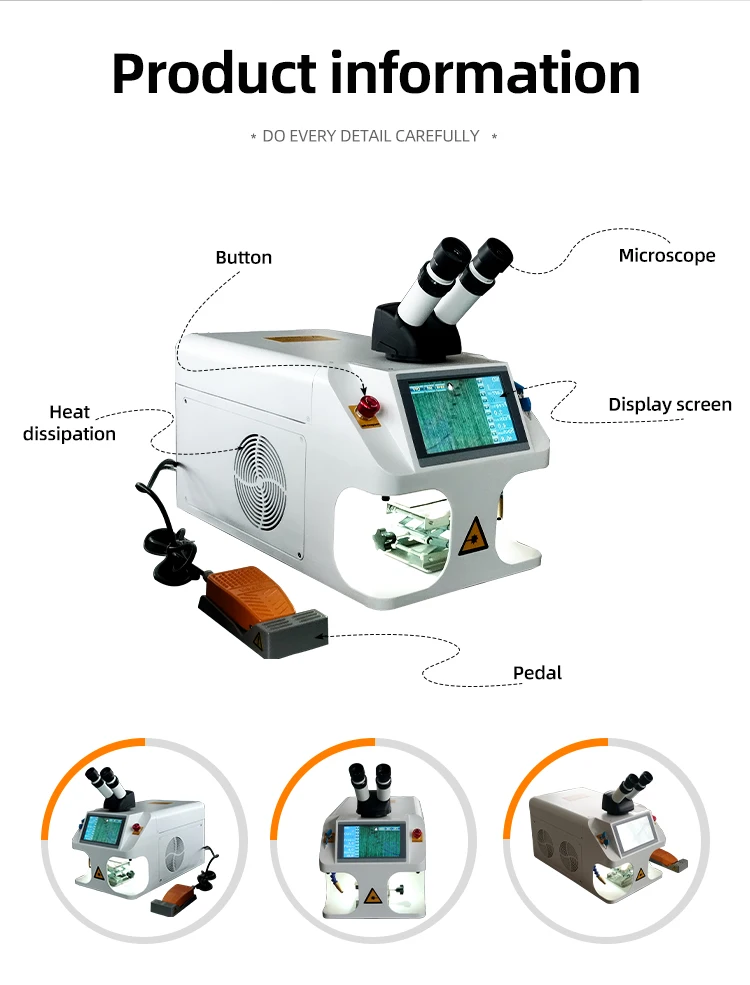 Product information

* DO EVERY DETAIL CAREFULLY *

Button

Microscope

Heat dissipation

Display screen

Pedal