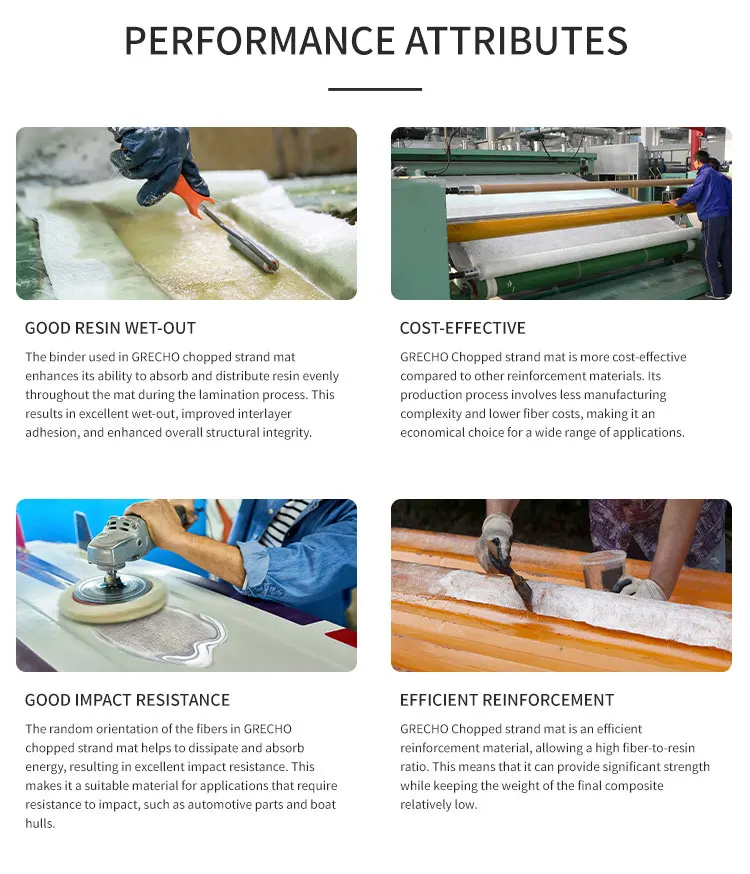 PERFORMANCE ATTRIBUTES

GOOD RESIN WET-OUT

The binder used in GRECHO chopped strand mat enhances its ability to absorb and distribute resin evenly throughout the mat during the lamination process. This results in excellent wet-out, improved interlayer adhesion, and enhanced overall structural integrity.

COST-EFFECTIVE

GRECHO Chopped strand mat is more cost-effective compared to other reinforcement materials. Its production process involves less manufacturing complexity and lower fiber costs, making it an economical choice for a wide range of applications.

GOOD IMPACT RESISTANCE

The random orientation of the fibers in GRECHO chopped strand mat helps to dissipate and absorb energy, resulting in excellent impact resistance. This makes it a suitable material for applications that require resistance to impact, such as automotive parts and boat hulls.

EFFICIENT REINFORCEMENT

GRECHO Chopped strand mat is an efficient reinforcement material, allowing a high fiber-to-resin ratio. This means that it can provide significant strength while keeping the weight of the final composite relatively low.