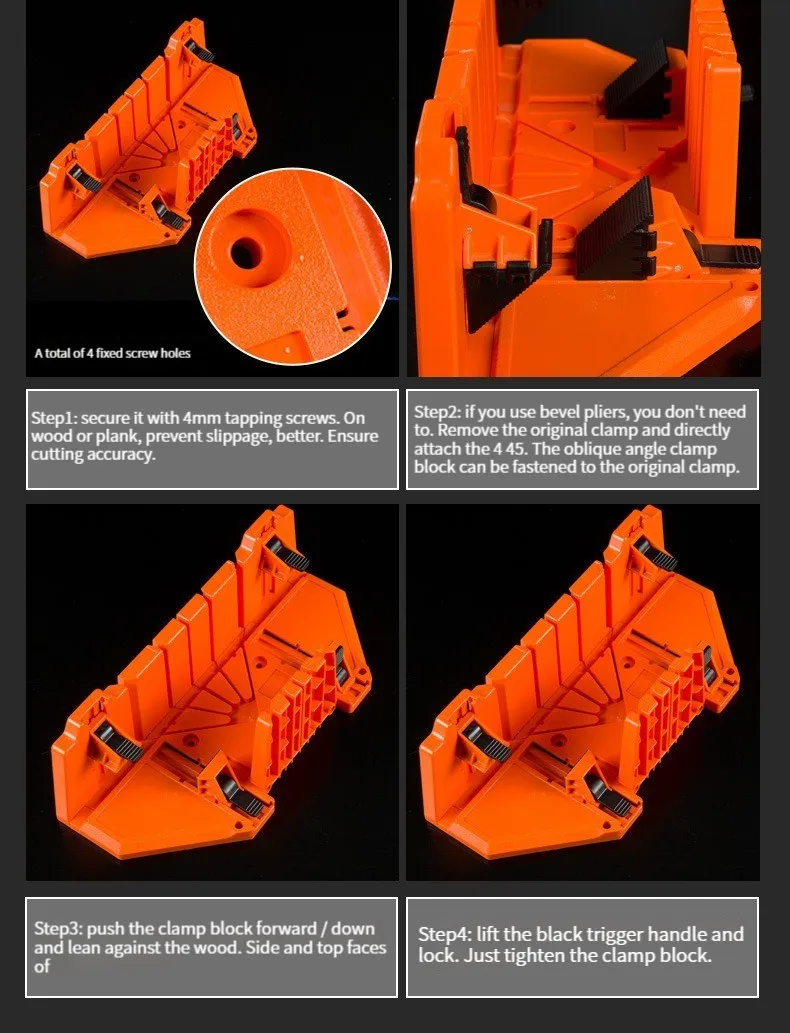 A total of 4 fixed screw holes

Step1: secure it with 4mm tapping screws. On wood or plank, prevent slippage, better. Ensure cutting accuracy.

Step2: if you use bevel pliers, you don't need to. Remove the original clamp and directly attach the 4 45. The oblique angle clamp block can be fastened to the original clamp.

Step3: push the clamp block forward / down and lean against the wood. Side and top faces of

Step4: lift the black trigger handle and lock. Just tighten the clamp block.