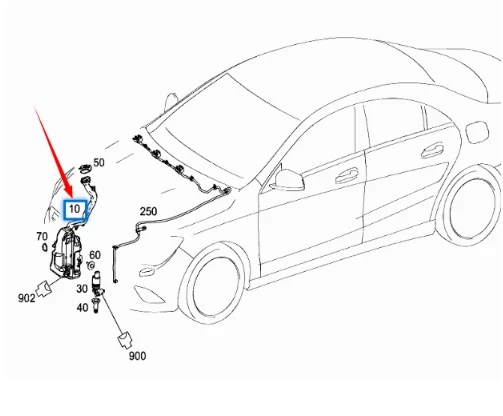 50
10
250
70
60
902
30
40
900