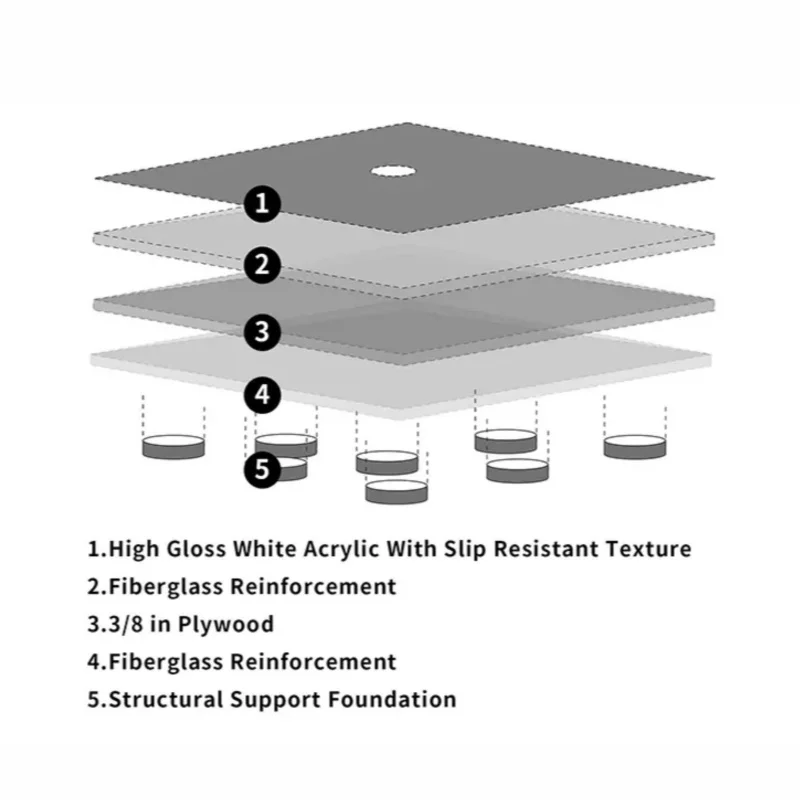 1

2

3

4

5

1.High Gloss White Acrylic With Slip Resistant Texture
2.Fiberglass Reinforcement
3.3/8 in Plywood
4.Fiberglass Reinforcement
5.Structural Support Foundation