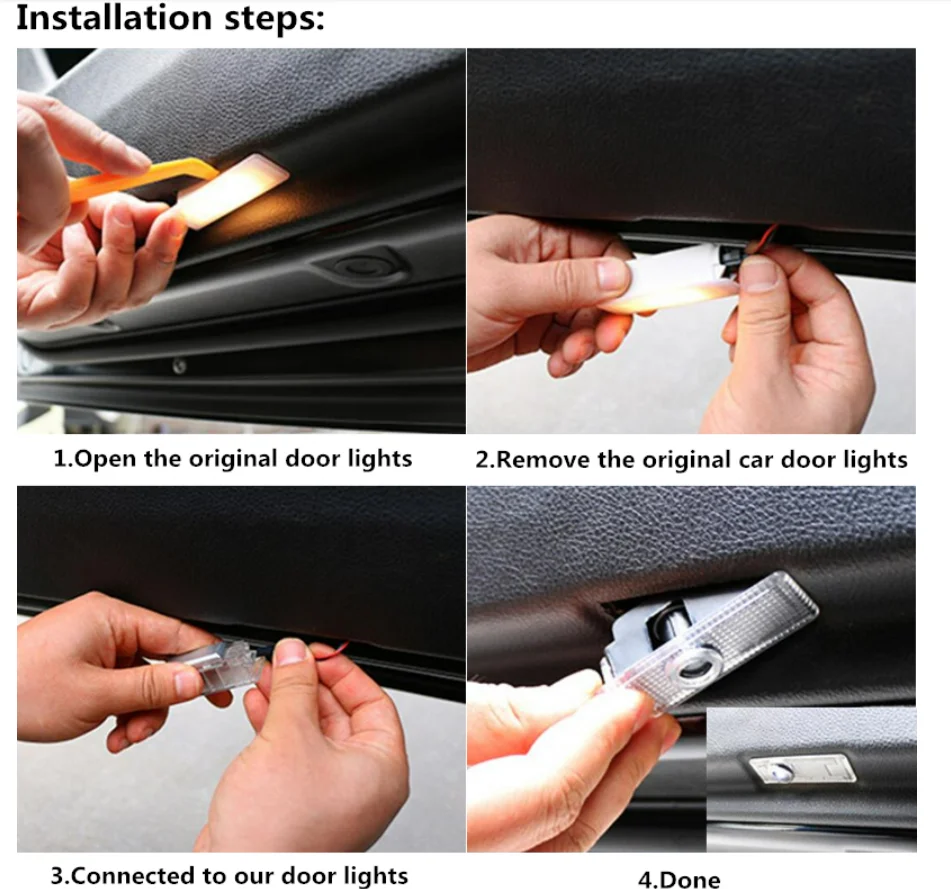 Installation steps:

1.Open the original door lights

2.Remove the original car door lights

3.Connected to our door lights

4.Done