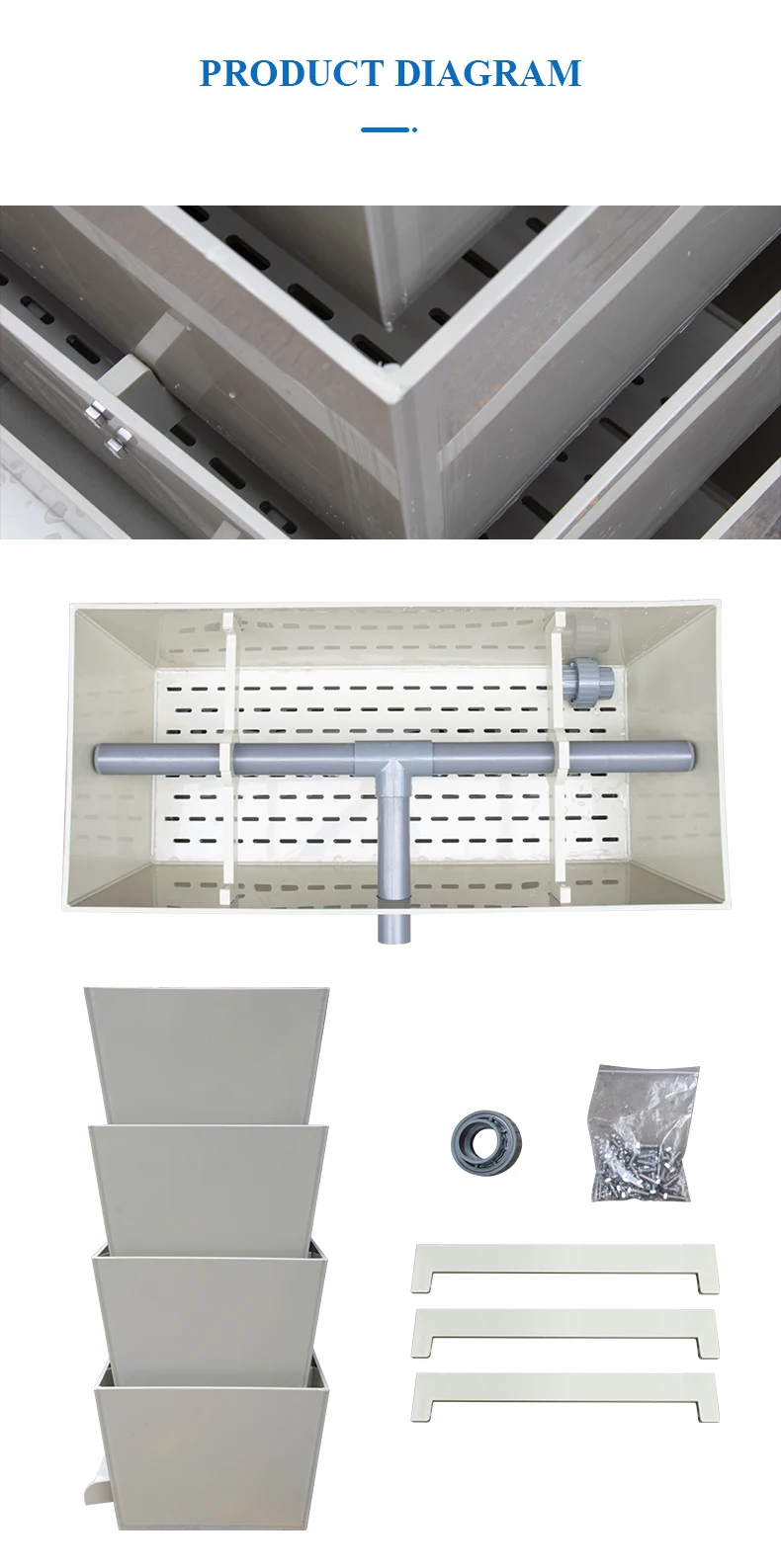 PRODUCT DIAGRAM