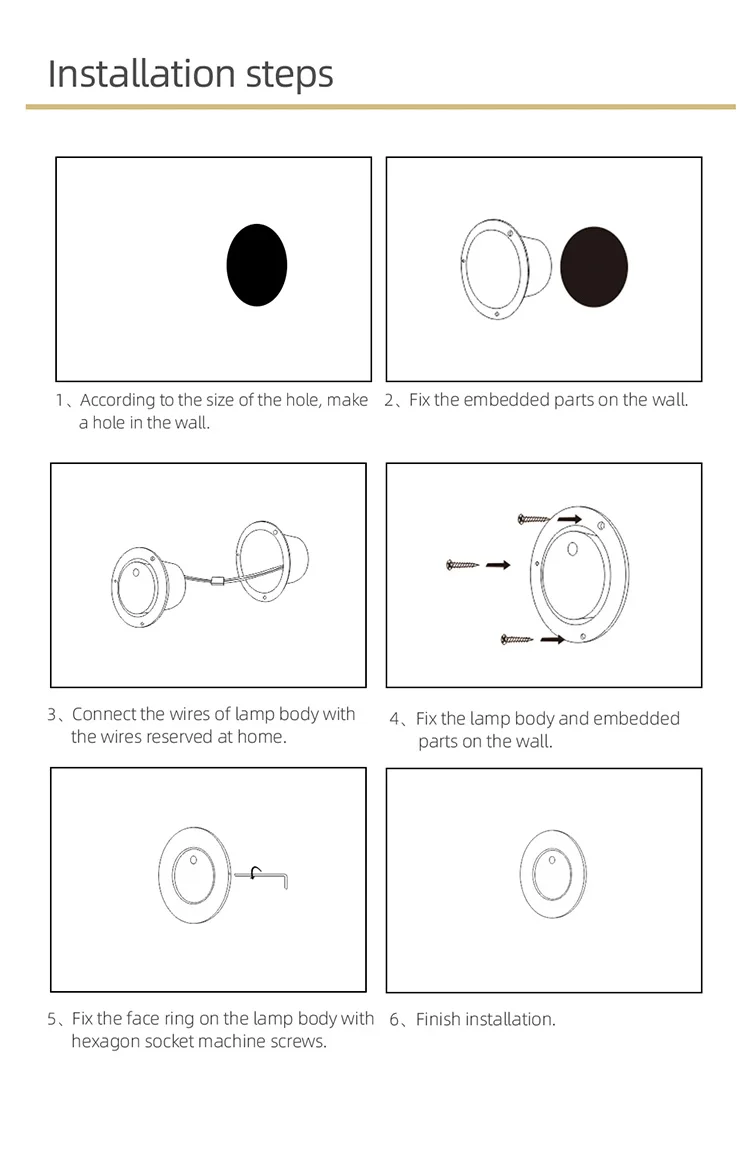 Installation steps

1、According to the size of the hole, make a hole in the wall.

2、Fix the embedded parts on the wall.

3、Connect the wires of lamp body with the wires reserved at home.

4、Fix the lamp body and embedded parts on the wall.

5、Fix the face ring on the lamp body with hexagon socket machine screws.

6、Finish installation.