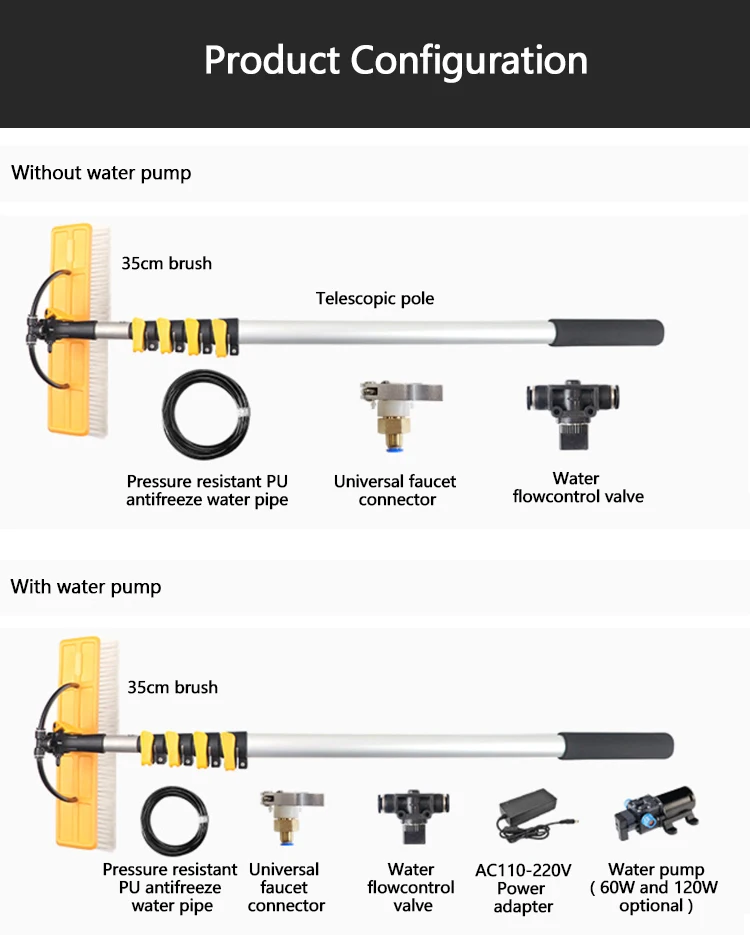 Product Configuration

Without water pump

35cm brush

Telescopic pole

Pressure resistant PU antifreeze water pipe

Universal faucet connector

Water flowcontrol valve

With water pump

35cm brush

Pressure resistant PU antifreeze water pipe

Universal faucet connector

Water flowcontrol valve

AC110-220V Power adapter

Water pump ( 60W and 120W optional )