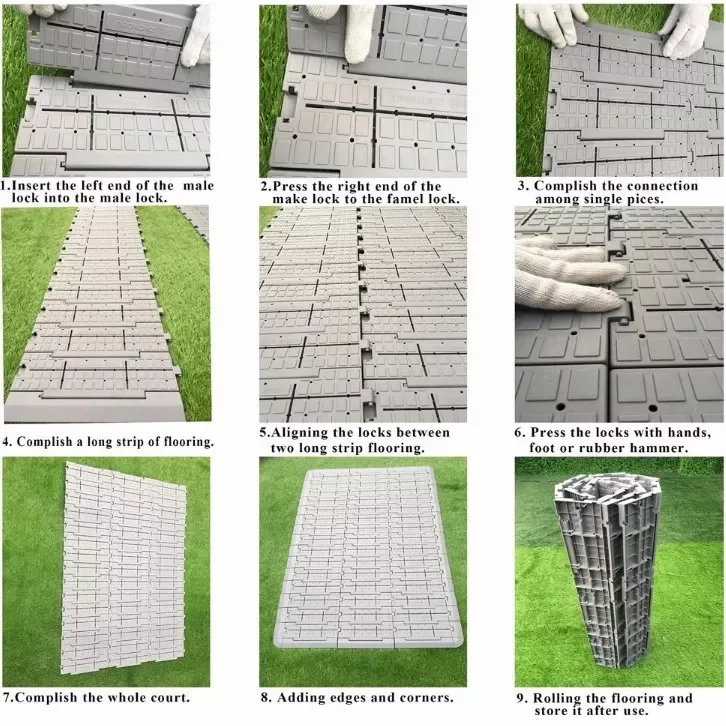 1.Insert the left end of the male lock into the male lock.

2.Press the right end of the make lock to the famel lock.

3. Complish the connection among single pices.

4. Complish a long strip of flooring.

5.Aligning the locks between two long strip flooring.

6. Press the locks with hands, foot or rubber hammer.

7.Complish the whole court.

8. Adding edges and corners.

9. Rolling the flooring and store it after use.